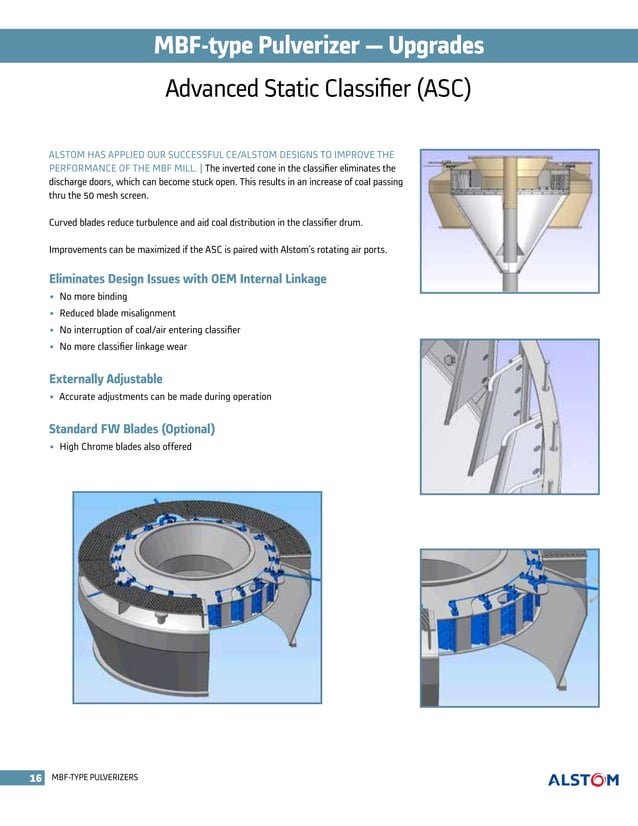 MBF-type Pulverizer — Upgrades

Advanced Static Classifier (ASC)

ALSTOM HAS APPLIED OUR SUCCESSFUL CE/ALSTOM DESIGNS TO IMPROVE THE PERFORMANCE OF THE MBF MILL. | The inverted cone in the classifier eliminates the discharge doors, which can become stuck open. This results in an increase of coal passing thru the 50 mesh screen.

Curved blades reduce turbulence and aid coal distribution in the classifier drum.

Improvements can be maximized if the ASC is paired with Alstom's rotating air ports.

Eliminates Design Issues with OEM Internal Linkage
• No more binding
• Reduced blade misalignment
• No interruption of coal/air entering classifier
• No more classifier linkage wear

Externally Adjustable
• Accurate adjustments can be made during operation

Standard FW Blades (Optional)
• High Chrome blades also offered

16 MBF-TYPE PULVERIZERS

ALSTOM