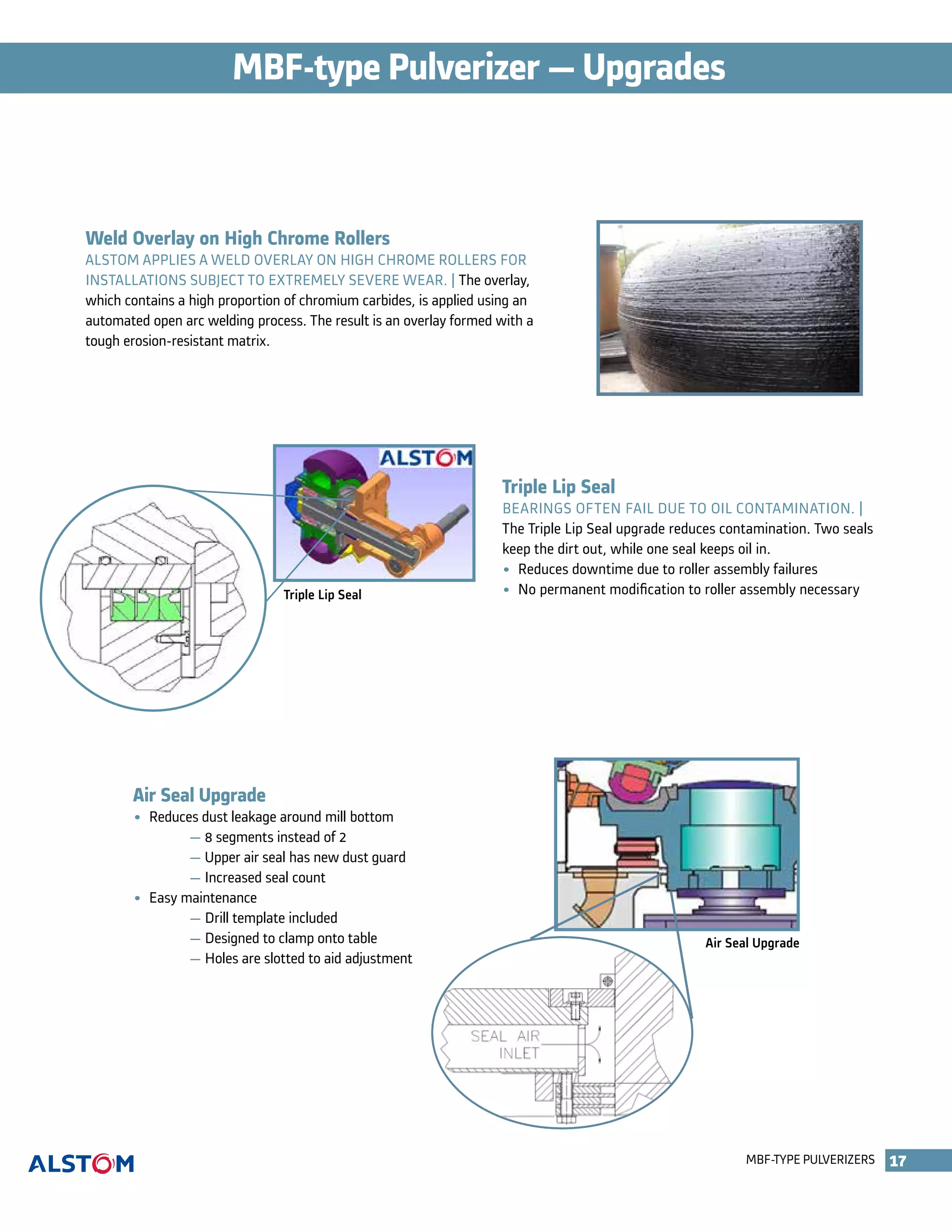 MBF-type Pulverizer — Upgrades

Weld Overlay on High Chrome Rollers
ALSTOM APPLIES A WELD OVERLAY ON HIGH CHROME ROLLERS FOR INSTALLATIONS SUBJECT TO EXTREMELY SEVERE WEAR. | The overlay, which contains a high proportion of chromium carbides, is applied using an automated open arc welding process. The result is an overlay formed with a tough erosion-resistant matrix.

ALSTOM

Triple Lip Seal

Triple Lip Seal
BEARINGS OFTEN FAIL DUE TO OIL CONTAMINATION. |
The Triple Lip Seal upgrade reduces contamination. Two seals keep the dirt out, while one seal keeps oil in.
• Reduces downtime due to roller assembly failures
• No permanent modification to roller assembly necessary

Air Seal Upgrade
• Reduces dust leakage around mill bottom
— 8 segments instead of 2
— Upper air seal has new dust guard
— Increased seal count
• Easy maintenance
— Drill template included
— Designed to clamp onto table
— Holes are slotted to aid adjustment

Air Seal Upgrade

SEAL AIR INLET

ALSTOM

MBF-TYPE PULVERIZERS 17