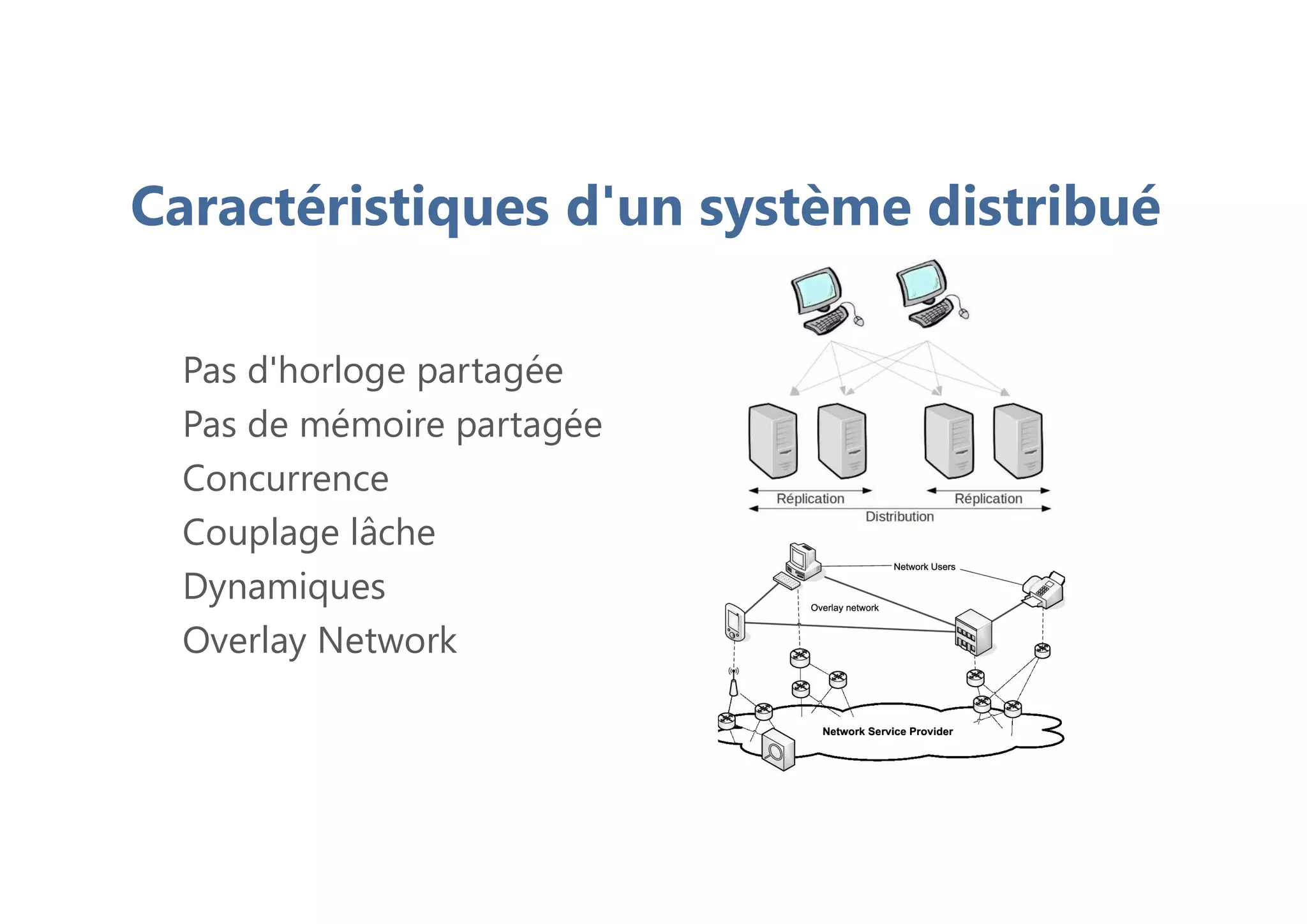 Caractéristiques d'un système distribué

Pas d'horloge partagée
Pas de mémoire partagée
Concurrence
Couplage lâche
Dynamiques
Overlay Network

Réplication
Réplication
Distribution

Network Users
Overlay network
Network Service Provider