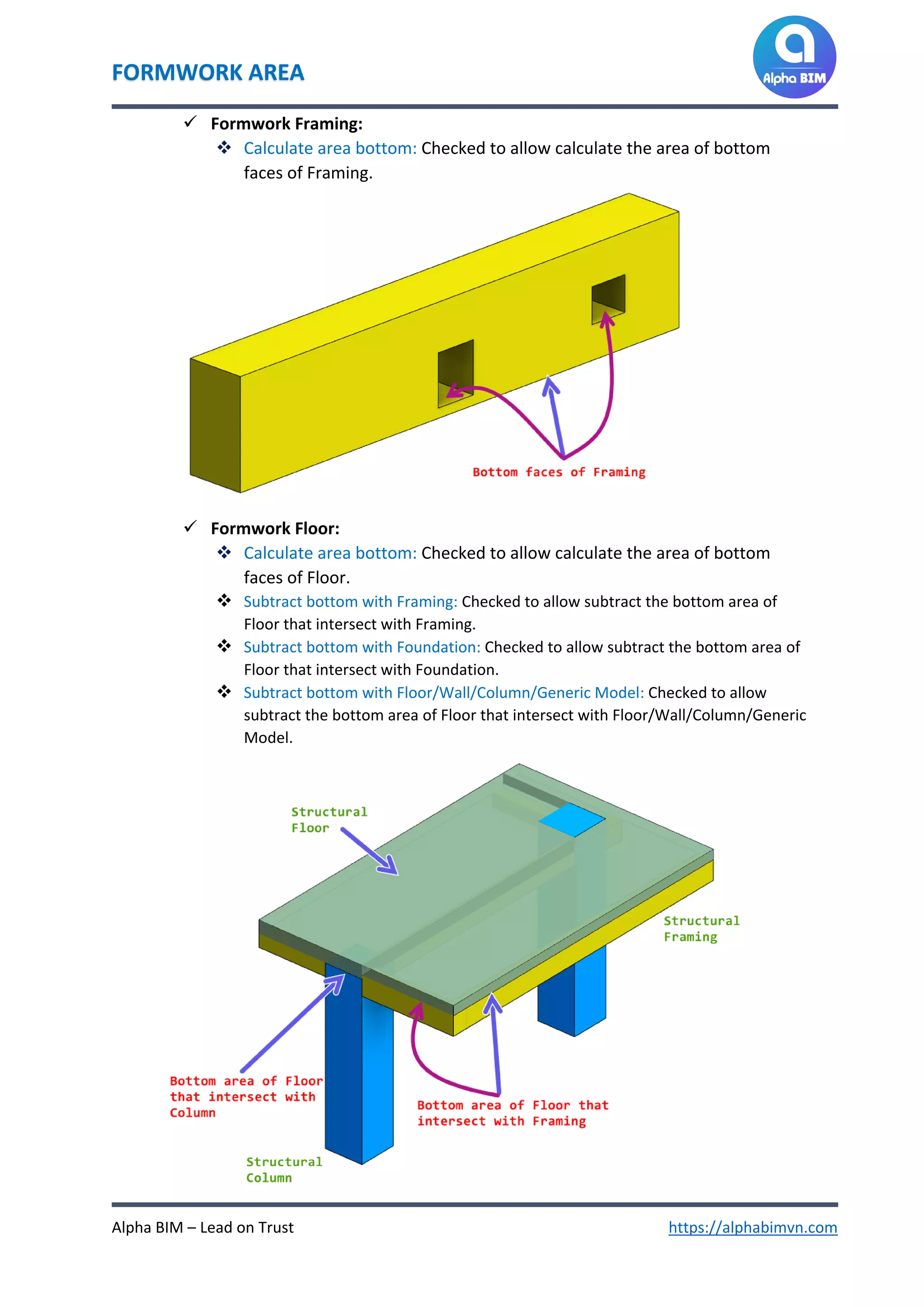 FORMWORK AREA

Alpha BIM

✓ Formwork Framing:

❖ Calculate area bottom: Checked to allow calculate the area of bottom faces of Framing.

Bottom faces of Framing

✓ Formwork Floor:

❖ Calculate area bottom: Checked to allow calculate the area of bottom faces of Floor.

❖ Subtract bottom with Framing: Checked to allow subtract the bottom area of Floor that intersect with Framing.

❖ Subtract bottom with Foundation: Checked to allow subtract the bottom area of Floor that intersect with Foundation.

❖ Subtract bottom with Floor/Wall/Column/Generic Model: Checked to allow subtract the bottom area of Floor that intersect with Floor/Wall/Column/Generic Model.

Structural Floor

Structural Framing

Bottom area of Floor that intersect with Column

Bottom area of Floor that intersect with Framing

Structural Column

Alpha BIM – Lead on Trust

https://alphabimvn.com