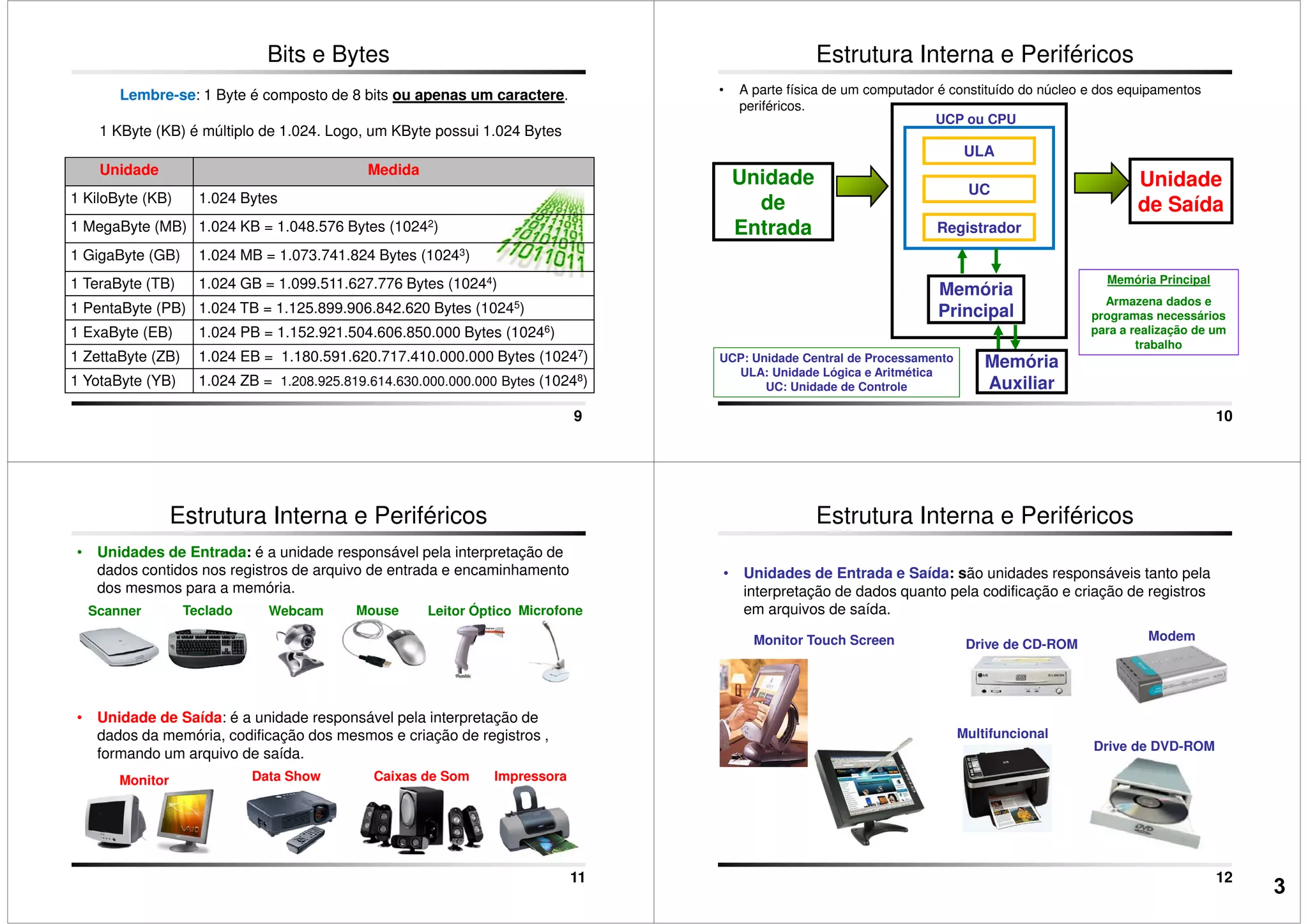 Bits e Bytes

Lembre-se: 1 Byte é composto de 8 bits ou apenas um caractere.

1 KByte (KB) é múltiplo de 1.024. Logo, um KByte possui 1.024 Bytes

| Unidade | Medida |
|---|---|
| 1 KiloByte (KB) | 1.024 Bytes |
| 1 MegaByte (MB) | 1.024 KB = 1.048.576 Bytes ($1024^2$) |
| 1 GigaByte (GB) | 1.024 MB = 1.073.741.824 Bytes ($1024^3$) |
| 1 TeraByte (TB) | 1.024 GB = 1.099.511.627.776 Bytes ($1024^4$) |
| 1 PentaByte (PB) | 1.024 TB = 1.125.899.906.842.620 Bytes ($1024^5$) |
| 1 ExaByte (EB) | 1.024 PB = 1.152.921.504.606.850.000 Bytes ($1024^6$) |
| 1 ZettaByte (ZB) | 1.024 EB = 1.180.591.620.717.410.000.000 Bytes ($1024^7$) |
| 1 YotaByte (YB) | 1.024 ZB = 1.208.925.819.614.630.000.000.000 Bytes ($1024^8$) |

9

Estrutura Interna e Periféricos

• A parte física de um computador é constituído do núcleo e dos equipamentos periféricos.

Unidade de Entrada

UCP ou CPU
ULA
UC
Registrador
Memória Principal

Unidade de Saída

Memória Principal
Armazena dados e programas necessários para a realização de um trabalho

UCP: Unidade Central de Processamento
ULA: Unidade Lógica e Aritmética
UC: Unidade de Controle

Memória Auxiliar

10

Estrutura Interna e Periféricos

• Unidades de Entrada: é a unidade responsável pela interpretação de dados contidos nos registros de arquivo de entrada e encaminhamento dos mesmos para a memória.

Scanner Teclado Webcam Mouse Leitor Óptico Microfone

• Unidade de Saída: é a unidade responsável pela interpretação de dados da memória, codificação dos mesmos e criação de registros , formando um arquivo de saída.

Monitor Data Show Caixas de Som Impressora

11

Estrutura Interna e Periféricos

• Unidades de Entrada e Saída: são unidades responsáveis tanto pela interpretação de dados quanto pela codificação e criação de registros em arquivos de saída.

Monitor Touch Screen
Drive de CD-ROM
Modem
Multifuncional
Drive de DVD-ROM

12

3