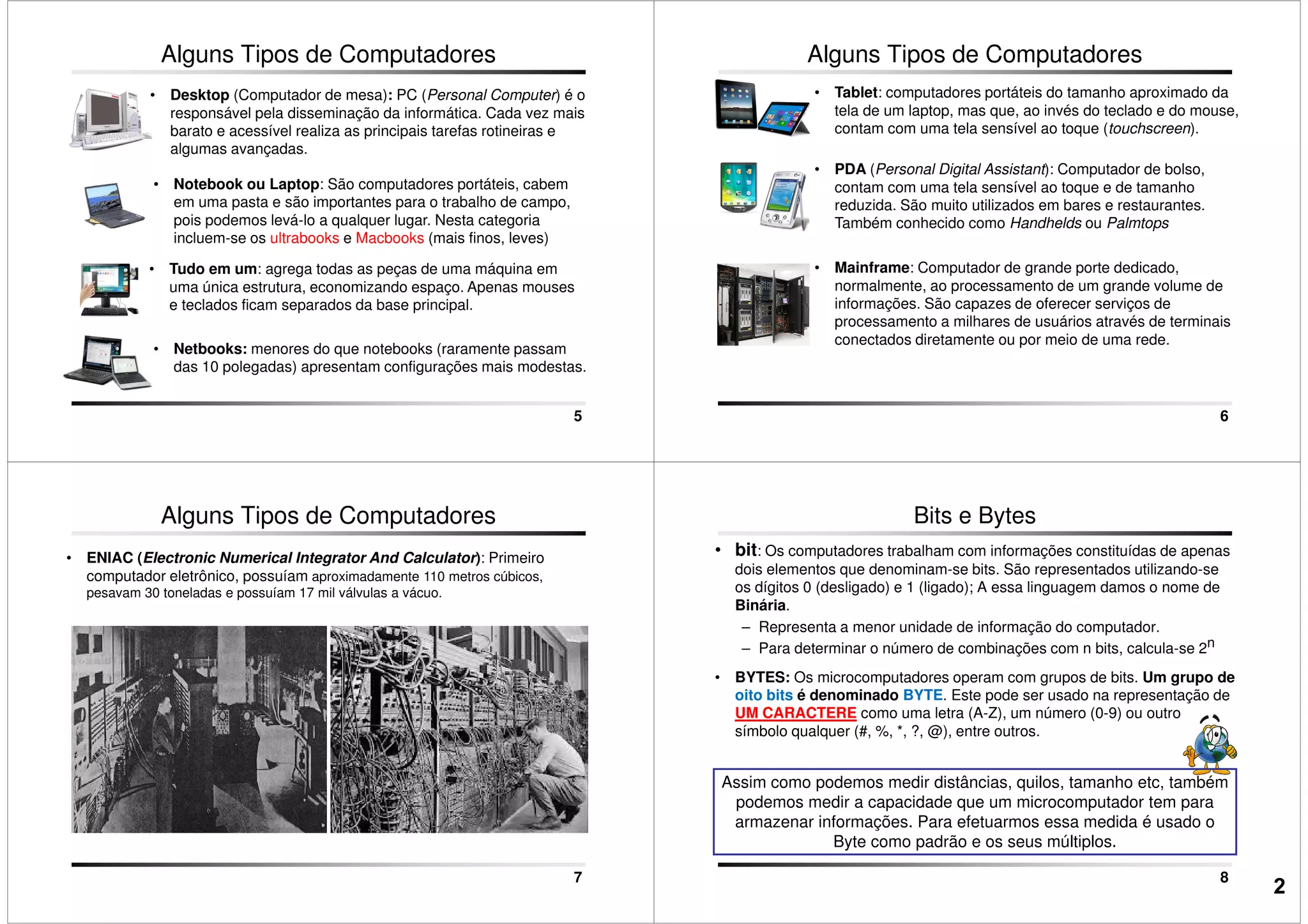 Alguns Tipos de Computadores

• Desktop (Computador de mesa): PC (Personal Computer) é o responsável pela disseminação da informática. Cada vez mais barato e acessível realiza as principais tarefas rotineiras e algumas avançadas.

• Notebook ou Laptop: São computadores portáteis, cabem em uma pasta e são importantes para o trabalho de campo, pois podemos levá-lo a qualquer lugar. Nesta categoria incluem-se os ultrabooks e Macbooks (mais finos, leves)

• Tudo em um: agrega todas as peças de uma máquina em uma única estrutura, economizando espaço. Apenas mouses e teclados ficam separados da base principal.

• Netbooks: menores do que notebooks (raramente passam das 10 polegadas) apresentam configurações mais modestas.

5

Alguns Tipos de Computadores

• Tablet: computadores portáteis do tamanho aproximado da tela de um laptop, mas que, ao invés do teclado e do mouse, contam com uma tela sensível ao toque (touchscreen).

• PDA (Personal Digital Assistant): Computador de bolso, contam com uma tela sensível ao toque e de tamanho reduzida. São muito utilizados em bares e restaurantes. Também conhecido como Handhelds ou Palmtops

• Mainframe: Computador de grande porte dedicado, normalmente, ao processamento de um grande volume de informações. São capazes de oferecer serviços de processamento a milhares de usuários através de terminais conectados diretamente ou por meio de uma rede.

6

Alguns Tipos de Computadores

• ENIAC (Electronic Numerical Integrator And Calculator): Primeiro computador eletrônico, possuíam aproximadamente 110 metros cúbicos, pesavam 30 toneladas e possuíam 17 mil válvulas a vácuo.

7

Bits e Bytes

• bit: Os computadores trabalham com informações constituídas de apenas dois elementos que denominam-se bits. São representados utilizando-se os dígitos 0 (desligado) e 1 (ligado); A essa linguagem damos o nome de Binária.
– Representa a menor unidade de informação do computador.
– Para determinar o número de combinações com n bits, calcula-se $2^n$

• BYTES: Os microcomputadores operam com grupos de bits. Um grupo de oito bits é denominado BYTE. Este pode ser usado na representação de UM CARACTERE como uma letra (A-Z), um número (0-9) ou outro símbolo qualquer (#, %, *, ?, @), entre outros.

Assim como podemos medir distâncias, quilos, tamanho etc, também podemos medir a capacidade que um microcomputador tem para armazenar informações. Para efetuarmos essa medida é usado o Byte como padrão e os seus múltiplos.

8

2