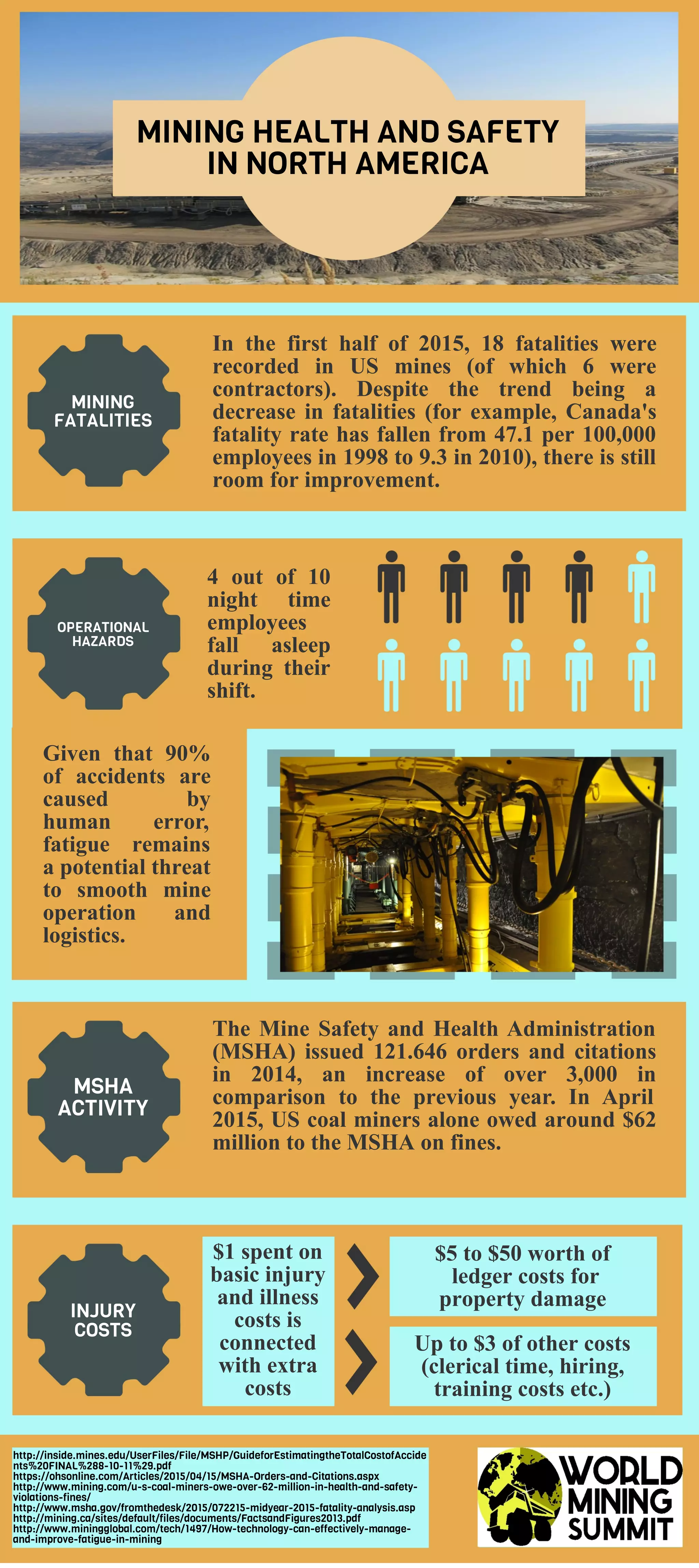 MINING HEALTH AND SAFETY IN NORTH AMERICA

MINING FATALITIES

In the first half of 2015, 18 fatalities were recorded in US mines (of which 6 were contractors). Despite the trend being a decrease in fatalities (for example, Canada's fatality rate has fallen from 47.1 per 100,000 employees in 1998 to 9.3 in 2010), there is still room for improvement.

OPERATIONAL HAZARDS

4 out of 10 night time employees fall asleep during their shift.

Given that 90% of accidents are caused by human error, fatigue remains a potential threat to smooth mine operation and logistics.

MSHA ACTIVITY

The Mine Safety and Health Administration (MSHA) issued 121.646 orders and citations in 2014, an increase of over 3,000 in comparison to the previous year. In April 2015, US coal miners alone owed around $62 million to the MSHA on fines.

INJURY COSTS

$1 spent on basic injury and illness costs is connected with extra costs

$5 to $50 worth of ledger costs for property damage

Up to $3 of other costs (clerical time, hiring, training costs etc.)

http://inside.mines.edu/UserFiles/File/MSHP/GuideforEstimatingtheTotalCostofAccidents%20FINAL%288-10-11%29.pdf
https://ohsonline.com/Articles/2015/04/15/MSHA-Orders-and-Citations.aspx
http://www.mining.com/u-s-coal-miners-owe-over-62-million-in-health-and-safety-violations-fines/
http://www.msha.gov/fromthedesk/2015/072215-midyear-2015-fatality-analysis.asp
http://mining.ca/sites/default/files/documents/FactsandFigures2013.pdf
http://www.miningglobal.com/tech/1497/How-technology-can-effectively-manage-and-improve-fatigue-in-mining

WORLD MINING SUMMIT