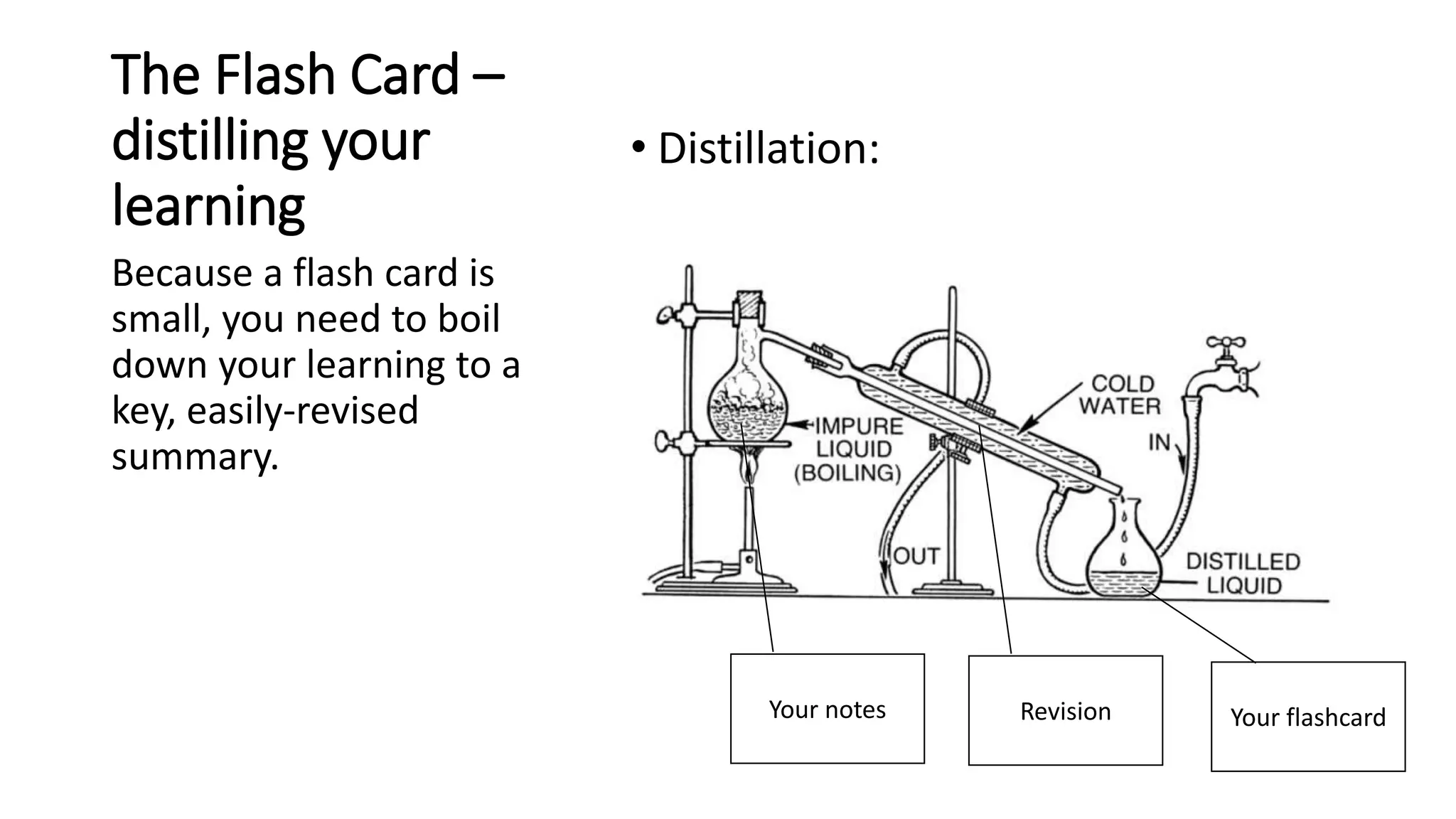 The Flash Card – distilling your learning

Because a flash card is small, you need to boil down your learning to a key, easily-revised summary.

• Distillation:

IMPURE LIQUID (BOILING)

COLD WATER

IN

OUT

DISTILLED LIQUID

Your notes

Revision

Your flashcard