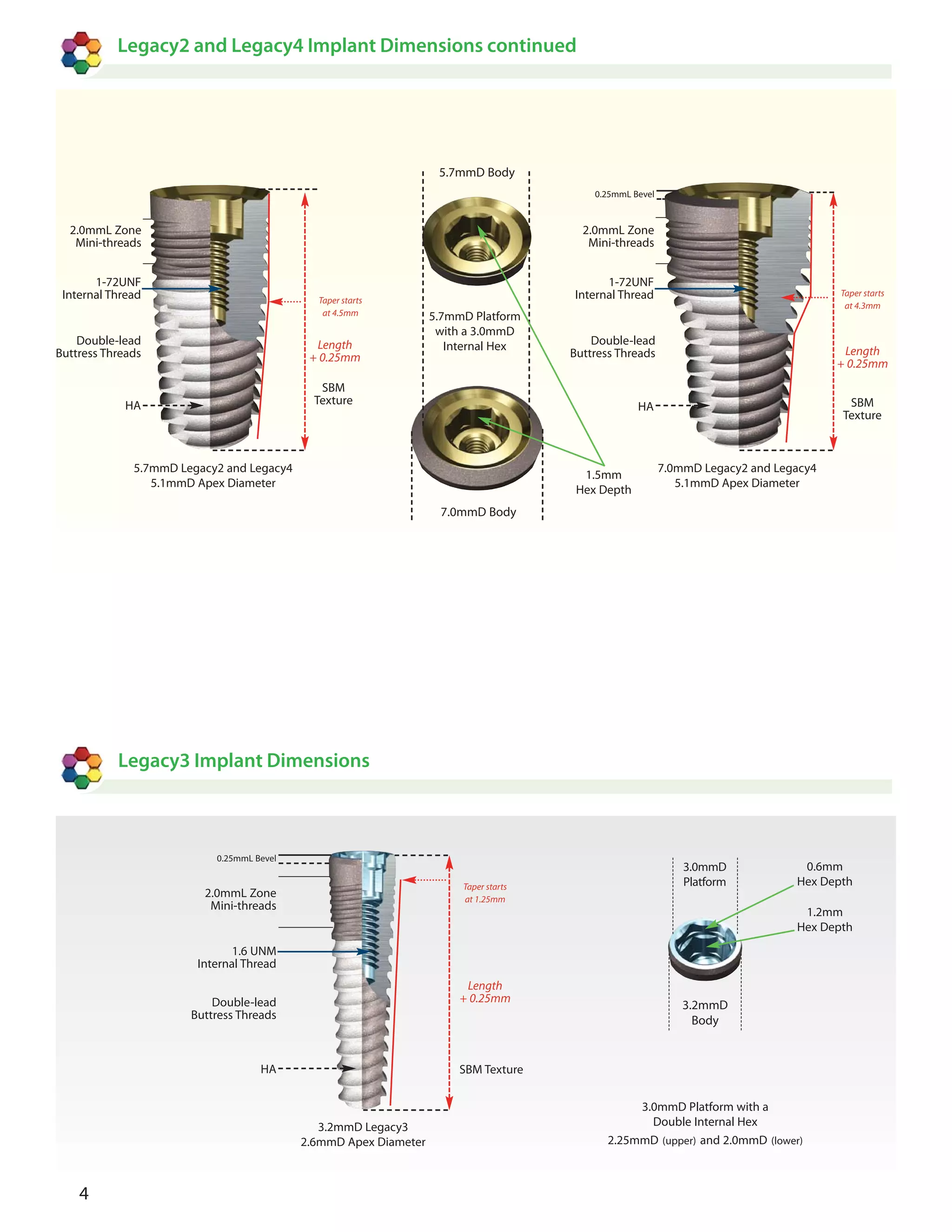 Legacy2 and Legacy4 Implant Dimensions continued

2.0mmL Zone Mini-threads

1-72UNF Internal Thread

Double-lead Buttress Threads

HA

Taper starts at 4.5mm

Length + 0.25mm

SBM Texture

5.7mmD Legacy2 and Legacy4
5.1mmD Apex Diameter

5.7mmD Body

5.7mmD Platform with a 3.0mmD Internal Hex

1.5mm Hex Depth

7.0mmD Body

0.25mmL Bevel

2.0mmL Zone Mini-threads

1-72UNF Internal Thread

Double-lead Buttress Threads

HA

Taper starts at 4.3mm

Length + 0.25mm

SBM Texture

7.0mmD Legacy2 and Legacy4
5.1mmD Apex Diameter

Legacy3 Implant Dimensions

0.25mmL Bevel

2.0mmL Zone Mini-threads

1.6 UNM Internal Thread

Double-lead Buttress Threads

HA

Taper starts at 1.25mm

Length + 0.25mm

SBM Texture

3.2mmD Legacy3
2.6mmD Apex Diameter

3.0mmD Platform

0.6mm Hex Depth

1.2mm Hex Depth

3.2mmD Body

3.0mmD Platform with a Double Internal Hex
2.25mmD (upper) and 2.0mmD (lower)

4