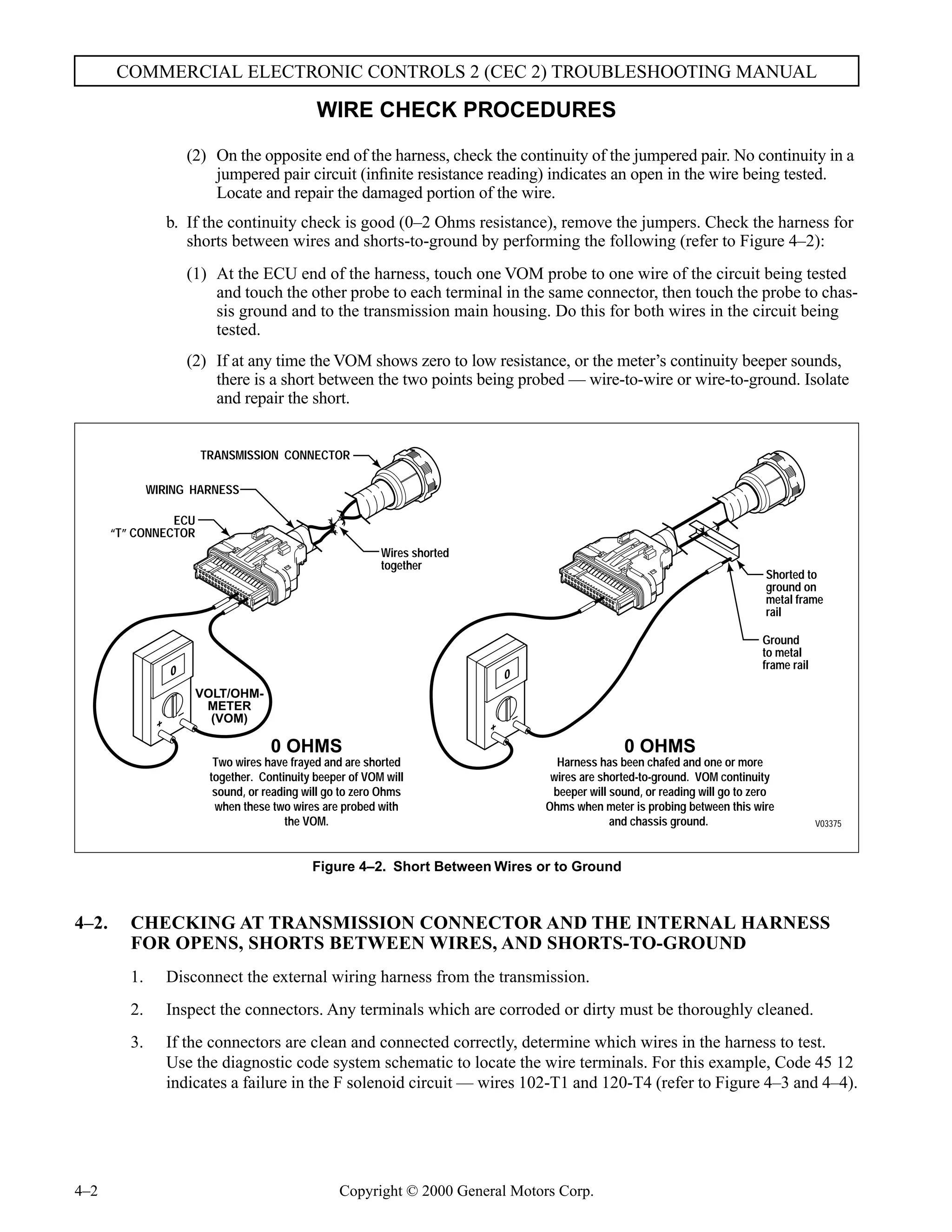 COMMERCIAL ELECTRONIC CONTROLS 2 (CEC 2) TROUBLESHOOTING MANUAL

WIRE CHECK PROCEDURES

(2) On the opposite end of the harness, check the continuity of the jumpered pair. No continuity in a jumpered pair circuit (infinite resistance reading) indicates an open in the wire being tested. Locate and repair the damaged portion of the wire.

b. If the continuity check is good (0–2 Ohms resistance), remove the jumpers. Check the harness for shorts between wires and shorts-to-ground by performing the following (refer to Figure 4–2):

(1) At the ECU end of the harness, touch one VOM probe to one wire of the circuit being tested and touch the other probe to each terminal in the same connector, then touch the probe to chassis ground and to the transmission main housing. Do this for both wires in the circuit being tested.

(2) If at any time the VOM shows zero to low resistance, or the meter's continuity beeper sounds, there is a short between the two points being probed — wire-to-wire or wire-to-ground. Isolate and repair the short.

TRANSMISSION CONNECTOR
WIRING HARNESS
ECU "T" CONNECTOR
Wires shorted together
0
VOLT/OHM-METER (VOM)
0 OHMS
Two wires have frayed and are shorted together. Continuity beeper of VOM will sound, or reading will go to zero Ohms when these two wires are probed with the VOM.

Shorted to ground on metal frame rail
Ground to metal frame rail
0
0 OHMS
Harness has been chafed and one or more wires are shorted-to-ground. VOM continuity beeper will sound, or reading will go to zero Ohms when meter is probing between this wire and chassis ground.
V03375

Figure 4–2. Short Between Wires or to Ground

4–2. CHECKING AT TRANSMISSION CONNECTOR AND THE INTERNAL HARNESS FOR OPENS, SHORTS BETWEEN WIRES, AND SHORTS-TO-GROUND

1. Disconnect the external wiring harness from the transmission.

2. Inspect the connectors. Any terminals which are corroded or dirty must be thoroughly cleaned.

3. If the connectors are clean and connected correctly, determine which wires in the harness to test. Use the diagnostic code system schematic to locate the wire terminals. For this example, Code 45 12 indicates a failure in the F solenoid circuit — wires 102-T1 and 120-T4 (refer to Figure 4–3 and 4–4).

4–2 Copyright © 2000 General Motors Corp.