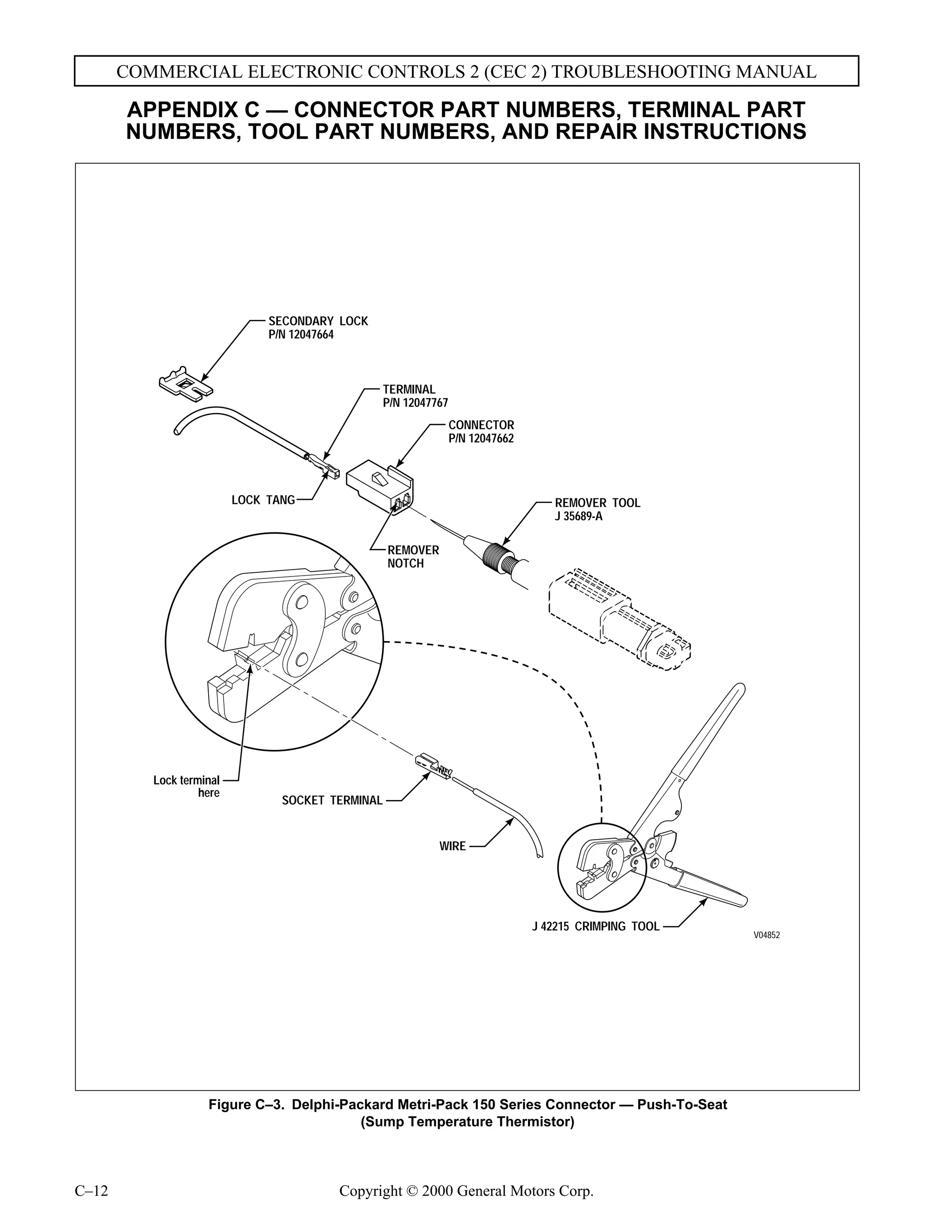 COMMERCIAL ELECTRONIC CONTROLS 2 (CEC 2) TROUBLESHOOTING MANUAL

APPENDIX C — CONNECTOR PART NUMBERS, TERMINAL PART NUMBERS, TOOL PART NUMBERS, AND REPAIR INSTRUCTIONS

SECONDARY LOCK
P/N 12047664

TERMINAL
P/N 12047767

CONNECTOR
P/N 12047662

LOCK TANG

REMOVER TOOL
J 35689-A

REMOVER
NOTCH

Lock terminal
here

SOCKET TERMINAL

WIRE

J 42215 CRIMPING TOOL

V04852

Figure C–3. Delphi-Packard Metri-Pack 150 Series Connector — Push-To-Seat (Sump Temperature Thermistor)

C–12

Copyright © 2000 General Motors Corp.