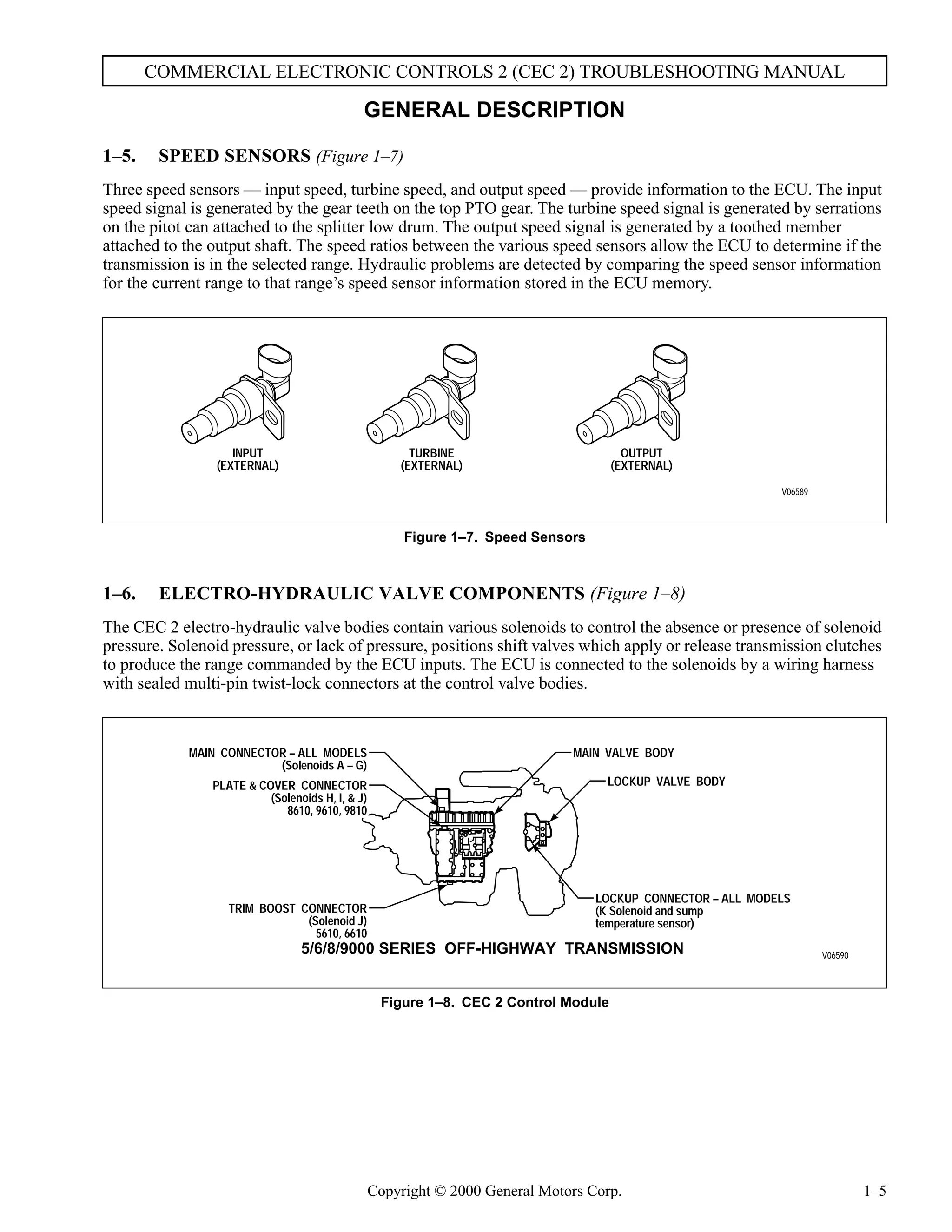 COMMERCIAL ELECTRONIC CONTROLS 2 (CEC 2) TROUBLESHOOTING MANUAL

GENERAL DESCRIPTION

1–5. SPEED SENSORS (Figure 1–7)

Three speed sensors — input speed, turbine speed, and output speed — provide information to the ECU. The input speed signal is generated by the gear teeth on the top PTO gear. The turbine speed signal is generated by serrations on the pitot can attached to the splitter low drum. The output speed signal is generated by a toothed member attached to the output shaft. The speed ratios between the various speed sensors allow the ECU to determine if the transmission is in the selected range. Hydraulic problems are detected by comparing the speed sensor information for the current range to that range's speed sensor information stored in the ECU memory.

INPUT (EXTERNAL)
TURBINE (EXTERNAL)
OUTPUT (EXTERNAL)
V06589

Figure 1–7. Speed Sensors

1–6. ELECTRO-HYDRAULIC VALVE COMPONENTS (Figure 1–8)

The CEC 2 electro-hydraulic valve bodies contain various solenoids to control the absence or presence of solenoid pressure. Solenoid pressure, or lack of pressure, positions shift valves which apply or release transmission clutches to produce the range commanded by the ECU inputs. The ECU is connected to the solenoids by a wiring harness with sealed multi-pin twist-lock connectors at the control valve bodies.

MAIN CONNECTOR – ALL MODELS (Solenoids A – G)
PLATE & COVER CONNECTOR (Solenoids H, I, & J) 8610, 9610, 9810
TRIM BOOST CONNECTOR (Solenoid J) 5610, 6610
MAIN VALVE BODY
LOCKUP VALVE BODY
LOCKUP CONNECTOR – ALL MODELS (K Solenoid and sump temperature sensor)
5/6/8/9000 SERIES OFF-HIGHWAY TRANSMISSION
V06590

Figure 1–8. CEC 2 Control Module

Copyright © 2000 General Motors Corp.
1–5