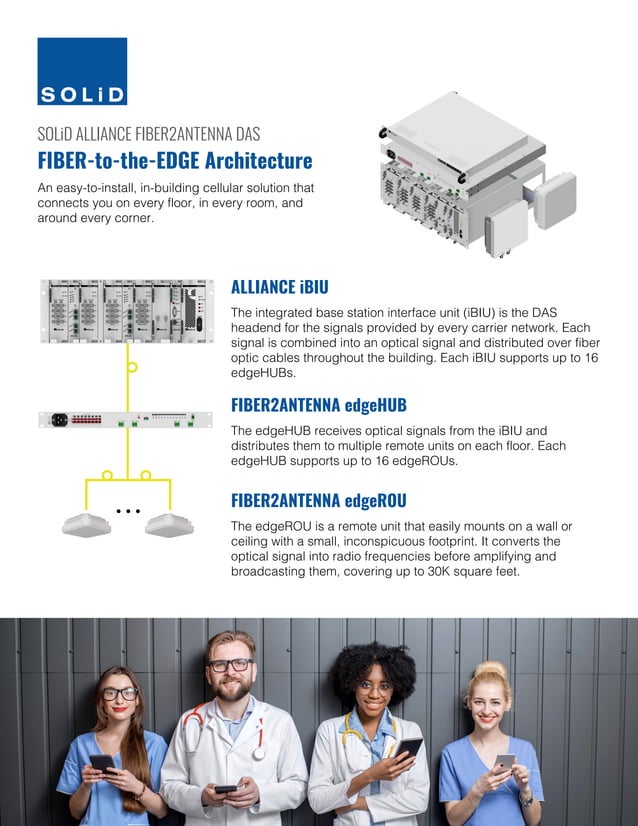 SOLiD

SOLiD ALLIANCE FIBER2ANTENNA DAS

FIBER-to-the-EDGE Architecture

An easy-to-install, in-building cellular solution that connects you on every floor, in every room, and around every corner.

ALLIANCE iBIU

The integrated base station interface unit (iBIU) is the DAS headend for the signals provided by every carrier network. Each signal is combined into an optical signal and distributed over fiber optic cables throughout the building. Each iBIU supports up to 16 edgeHUBs.

FIBER2ANTENNA edgeHUB

The edgeHUB receives optical signals from the iBIU and distributes them to multiple remote units on each floor. Each edgeHUB supports up to 16 edgeROUs.

FIBER2ANTENNA edgeROU

The edgeROU is a remote unit that easily mounts on a wall or ceiling with a small, inconspicuous footprint. It converts the optical signal into radio frequencies before amplifying and broadcasting them, covering up to 30K square feet.