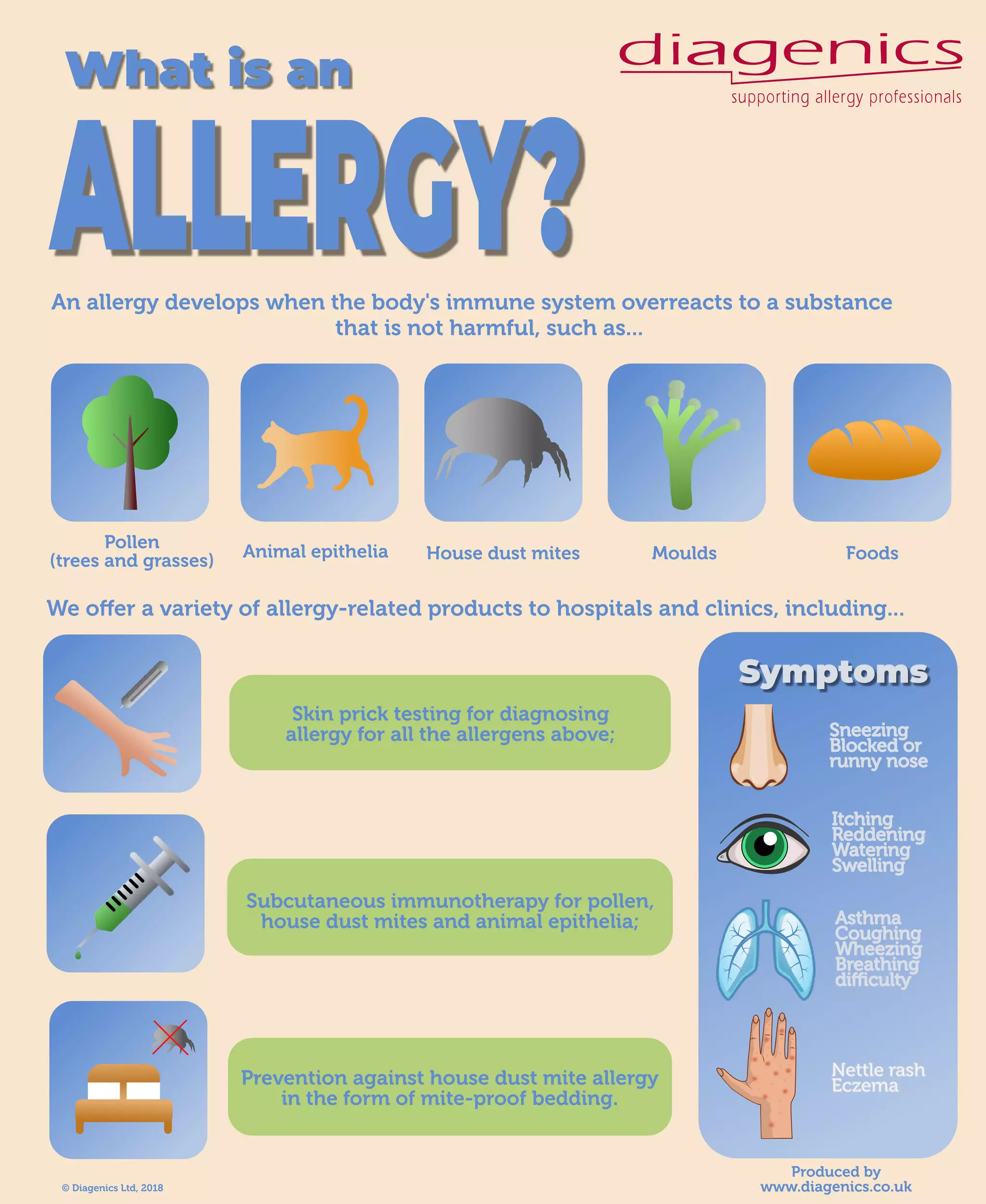 What is an

ALLERGY?

diagenics
supporting allergy professionals

An allergy develops when the body's immune system overreacts to a substance that is not harmful, such as...

Pollen (trees and grasses)

Animal epithelia

House dust mites

Moulds

Foods

We offer a variety of allergy-related products to hospitals and clinics, including...

Skin prick testing for diagnosing allergy for all the allergens above;

Subcutaneous immunotherapy for pollen, house dust mites and animal epithelia;

Prevention against house dust mite allergy in the form of mite-proof bedding.

Symptoms

Sneezing
Blocked or runny nose

Itching
Reddening
Watering
Swelling

Asthma
Coughing
Wheezing
Breathing difficulty

Nettle rash
Eczema

© Diagenics Ltd, 2018

Produced by
www.diagenics.co.uk