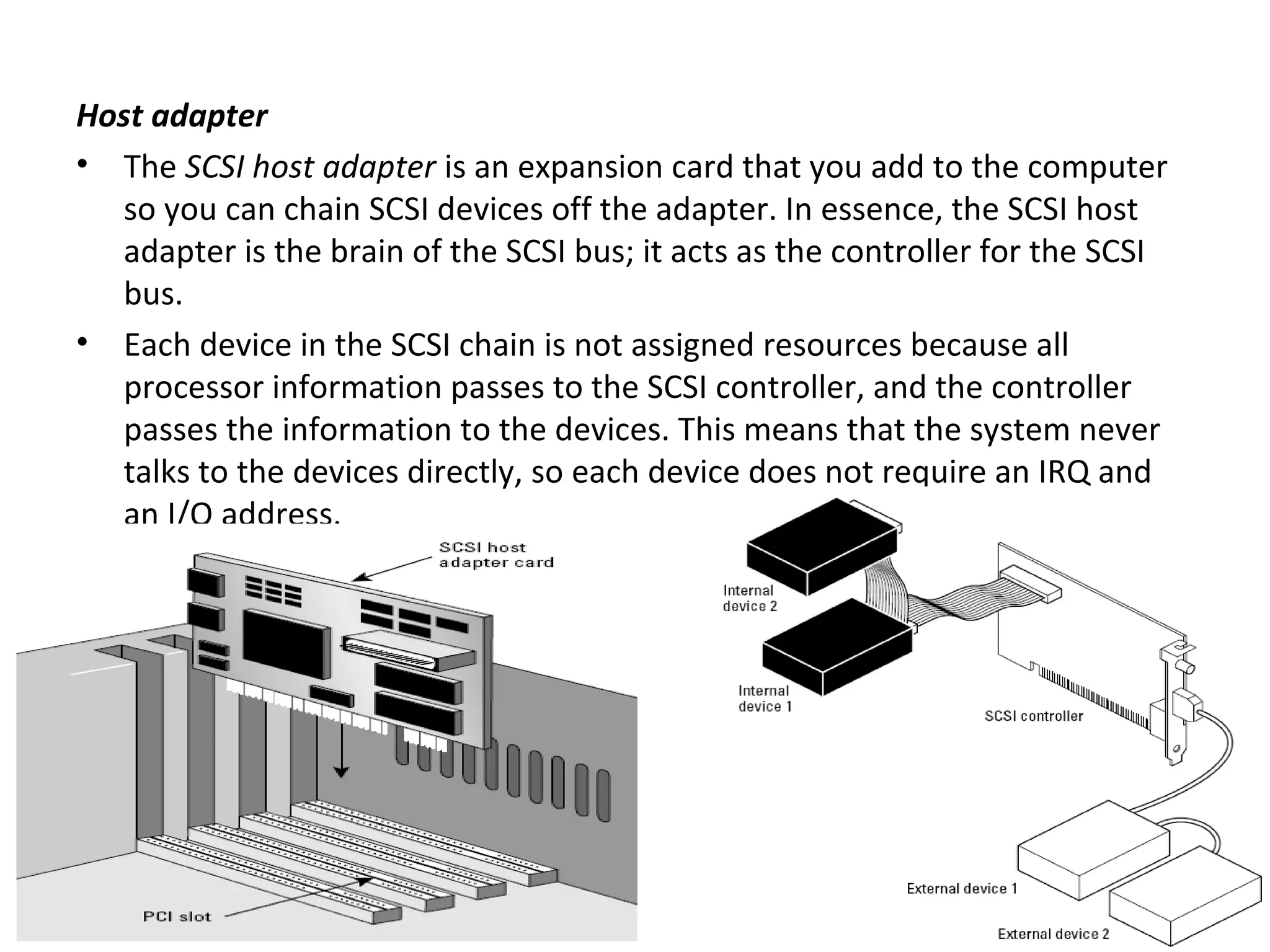 Host adapter

• The SCSI host adapter is an expansion card that you add to the computer so you can chain SCSI devices off the adapter. In essence, the SCSI host adapter is the brain of the SCSI bus; it acts as the controller for the SCSI bus.

• Each device in the SCSI chain is not assigned resources because all processor information passes to the SCSI controller, and the controller passes the information to the devices. This means that the system never talks to the devices directly, so each device does not require an IRQ and an I/O address.

SCSI host adapter card

PCI slot

Internal device 2

Internal device 1

SCSI controller

External device 1

External device 2