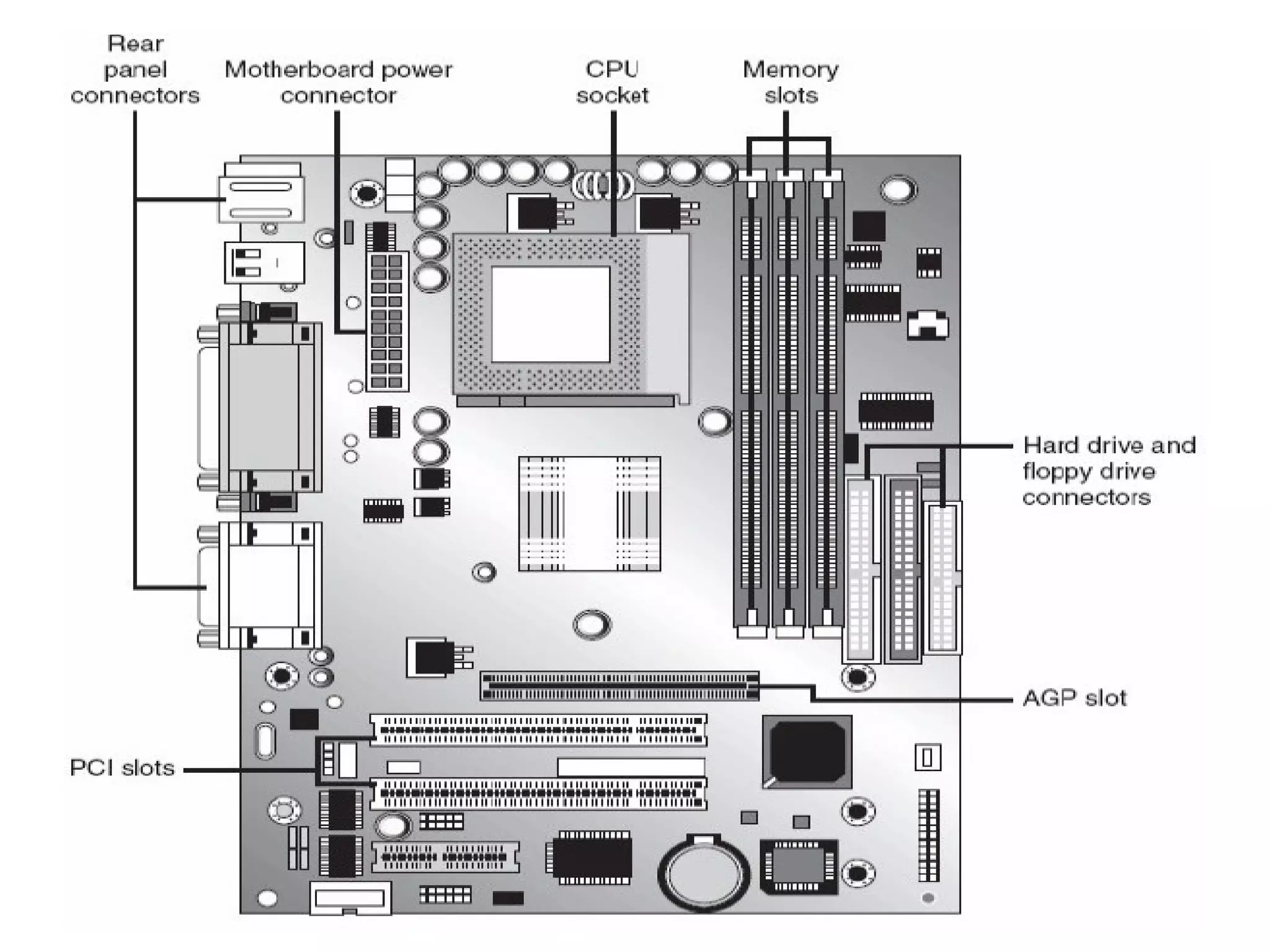 Rear panel connectors

Motherboard power connector

CPU socket

Memory slots

Hard drive and floppy drive connectors

AGP slot

PCI slots