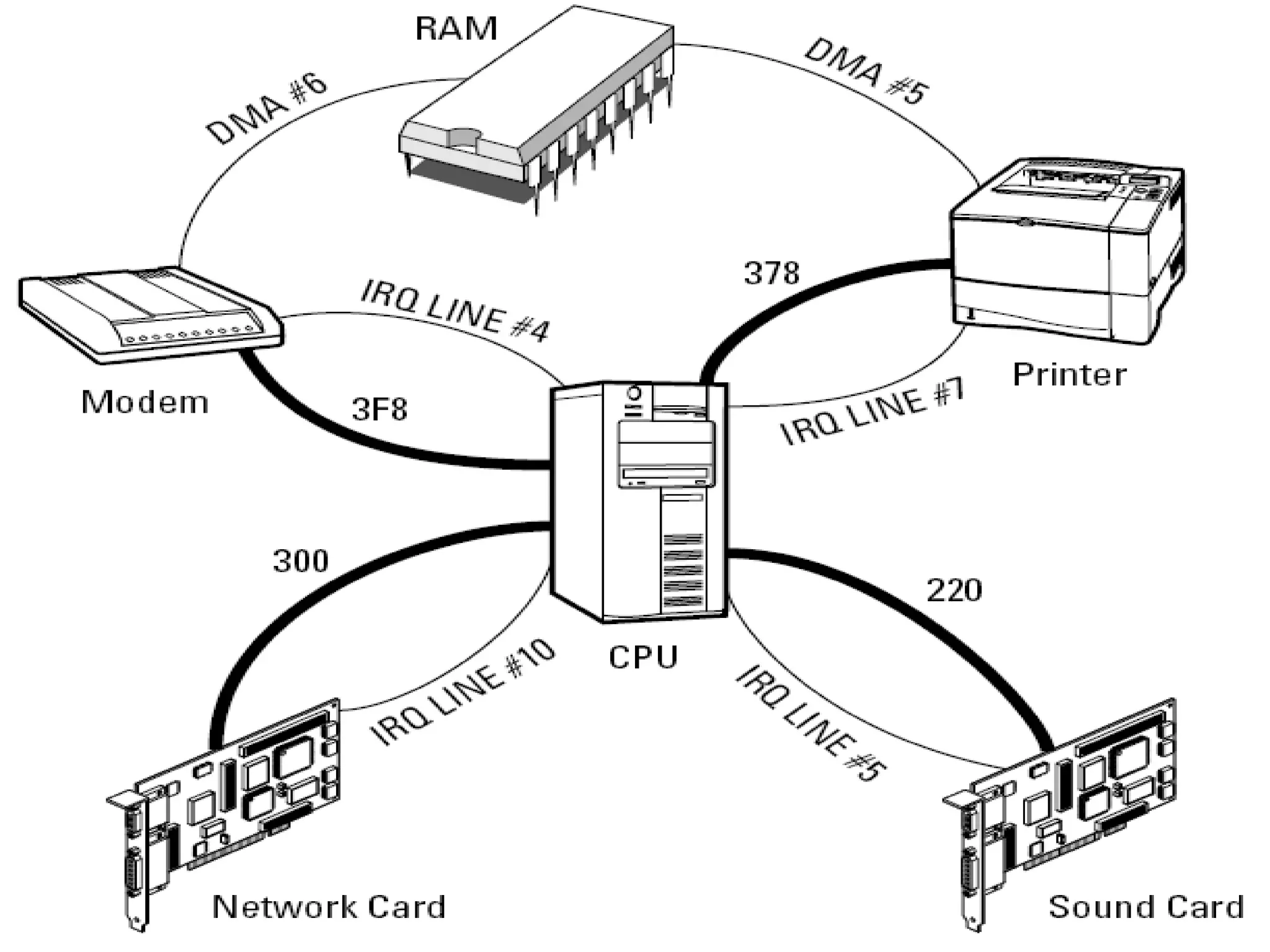 RAM

DMA #6

DMA #5

378

IRQ LINE #4

Printer

Modem

3F8

IRQ LINE #7

300

220

CPU

IRQ LINE #10

IRQ LINE #5

Network Card

Sound Card