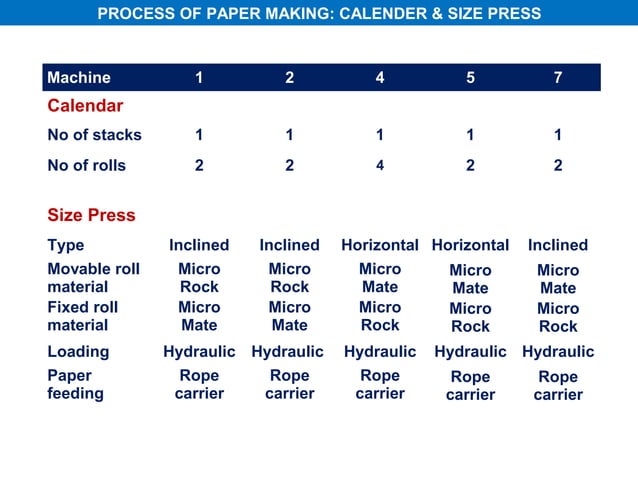 PROCESS OF PAPER MAKING: CALENDER & SIZE PRESS

| Machine | 1 | 2 | 4 | 5 | 7 |
|---|---|---|---|---|---|
| Calendar | | | | | |
| No of stacks | 1 | 1 | 1 | 1 | 1 |
| No of rolls | 2 | 2 | 4 | 2 | 2 |
| Size Press | | | | | |
| Type | Inclined | Inclined | Horizontal | Horizontal | Inclined |
| Movable roll material | Micro Rock | Micro Rock | Micro Mate | Micro Mate | Micro Mate |
| Fixed roll material | Micro Mate | Micro Mate | Micro Rock | Micro Rock | Micro Rock |
| Loading | Hydraulic | Hydraulic | Hydraulic | Hydraulic | Hydraulic |
| Paper feeding | Rope carrier | Rope carrier | Rope carrier | Rope carrier | Rope carrier |