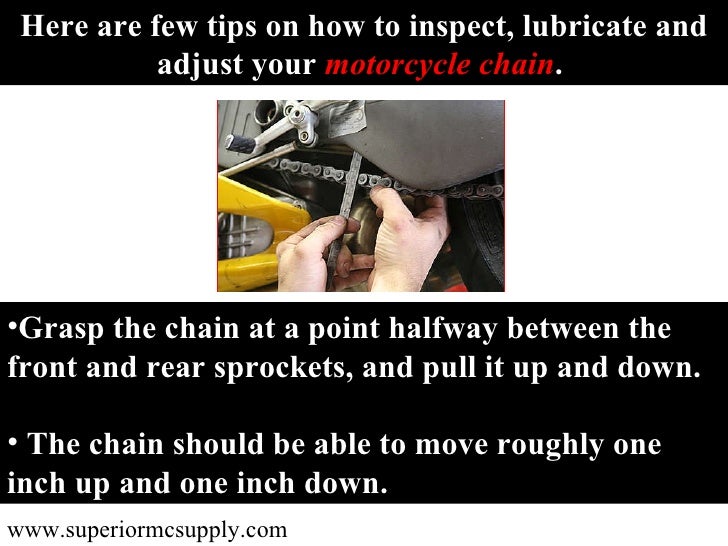 Here are few tips on how to inspect, lubricate and adjust your motorcycle chain.

•Grasp the chain at a point halfway between the front and rear sprockets, and pull it up and down.

• The chain should be able to move roughly one inch up and one inch down.

www.superiormcsupply.com