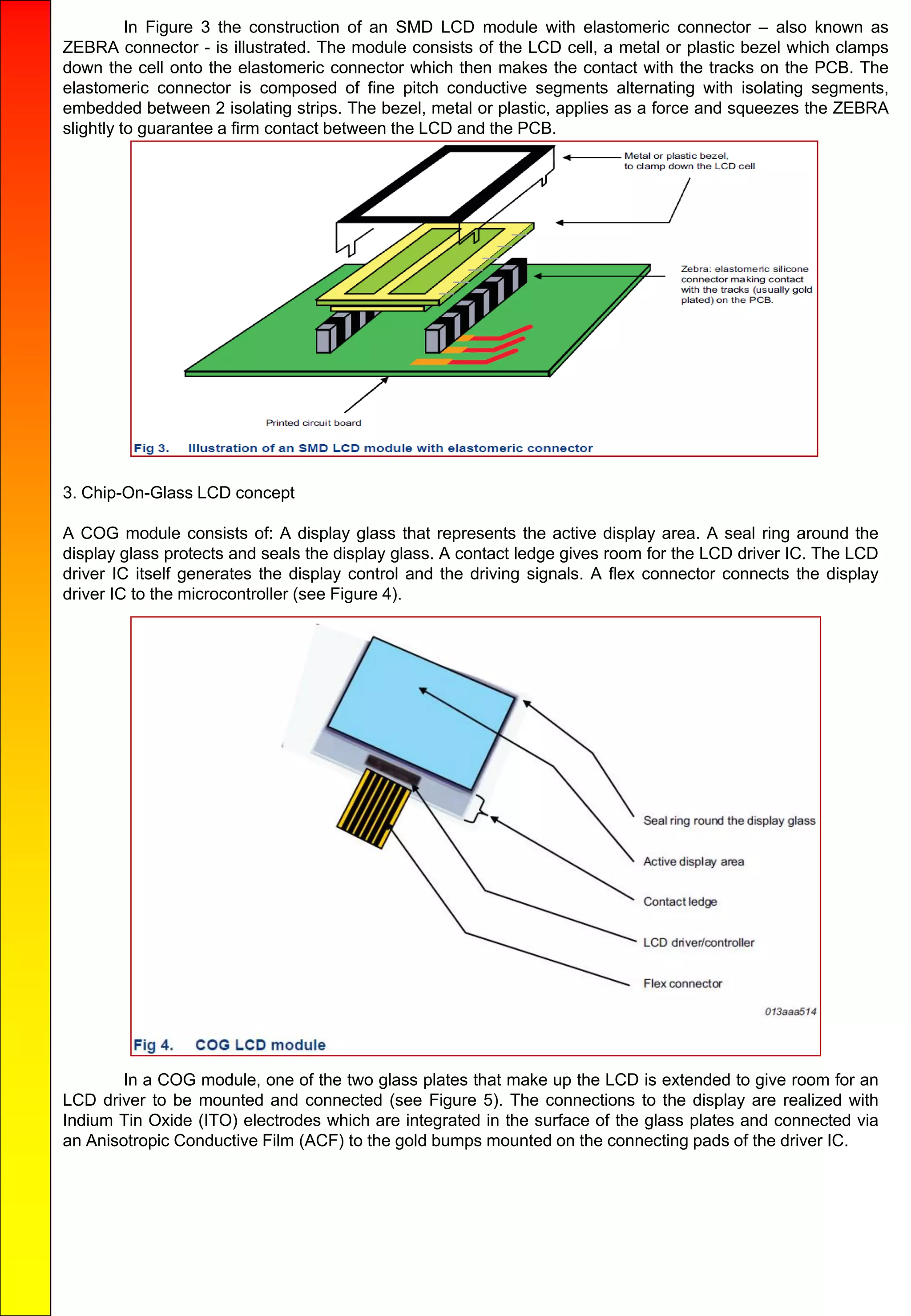 In Figure 3 the construction of an SMD LCD module with elastomeric connector – also known as ZEBRA connector - is illustrated. The module consists of the LCD cell, a metal or plastic bezel which clamps down the cell onto the elastomeric connector which then makes the contact with the tracks on the PCB. The elastomeric connector is composed of fine pitch conductive segments alternating with isolating segments, embedded between 2 isolating strips. The bezel, metal or plastic, applies as a force and squeezes the ZEBRA slightly to guarantee a firm contact between the LCD and the PCB.

Metal or plastic bezel, to clamp down the LCD cell

Zebra: elastomeric silicone connector making contact with the tracks (usually gold plated) on the PCB.

Printed circuit board

Fig 3. Illustration of an SMD LCD module with elastomeric connector

3. Chip-On-Glass LCD concept

A COG module consists of: A display glass that represents the active display area. A seal ring around the display glass protects and seals the display glass. A contact ledge gives room for the LCD driver IC. The LCD driver IC itself generates the display control and the driving signals. A flex connector connects the display driver IC to the microcontroller (see Figure 4).

Seal ring round the display glass

Active display area

Contact ledge

LCD driver/controller

Flex connector

013aaa514

Fig 4. COG LCD module

In a COG module, one of the two glass plates that make up the LCD is extended to give room for an LCD driver to be mounted and connected (see Figure 5). The connections to the display are realized with Indium Tin Oxide (ITO) electrodes which are integrated in the surface of the glass plates and connected via an Anisotropic Conductive Film (ACF) to the gold bumps mounted on the connecting pads of the driver IC.