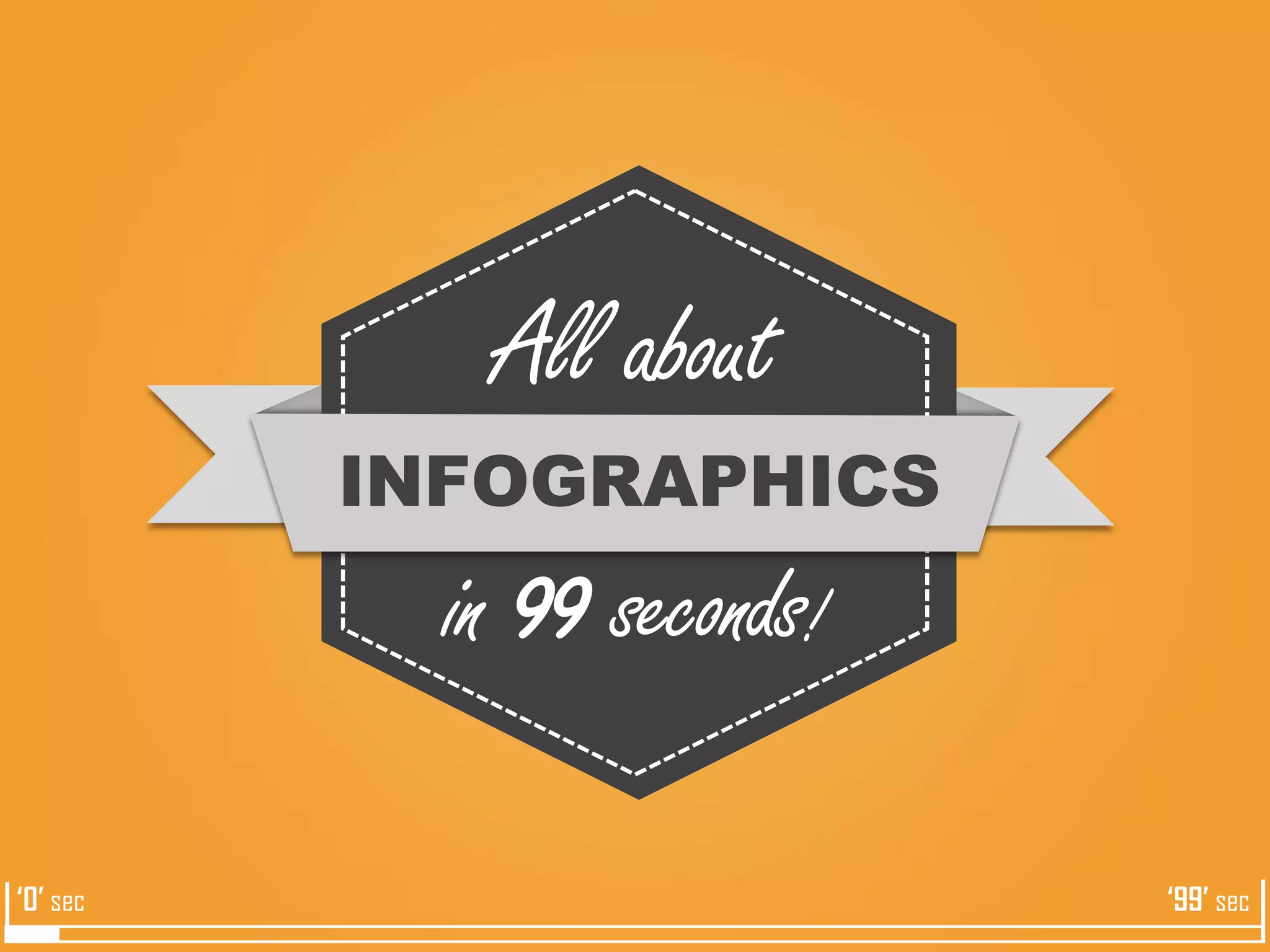 All about

INFOGRAPHICS

in 99 seconds!

'0' sec

'99' sec