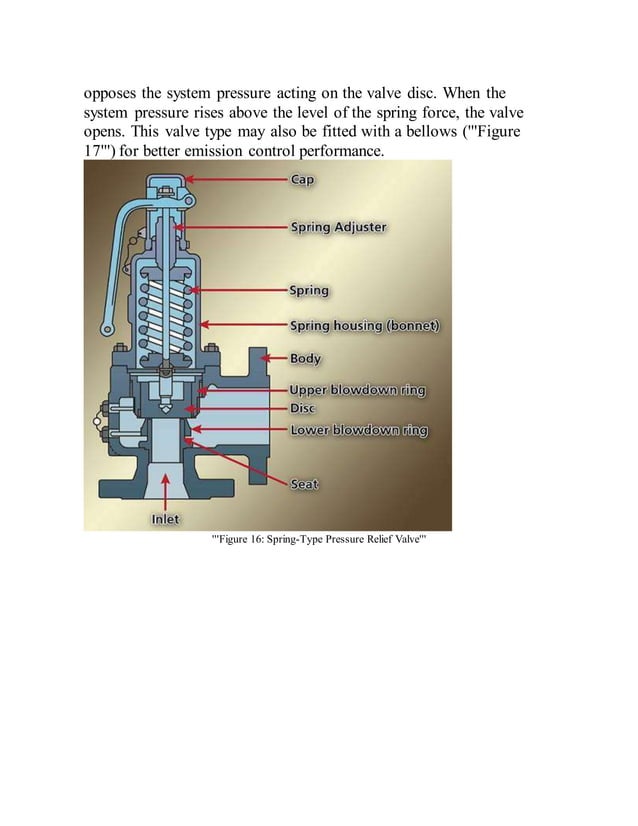 opposes the system pressure acting on the valve disc. When the system pressure rises above the level of the spring force, the valve opens. This valve type may also be fitted with a bellows ('''Figure 17''') for better emission control performance.

Cap
Spring Adjuster
Spring
Spring housing (bonnet)
Body
Upper blowdown ring
Disc
Lower blowdown ring
Seat
Inlet

'''Figure 16: Spring-Type Pressure Relief Valve'''