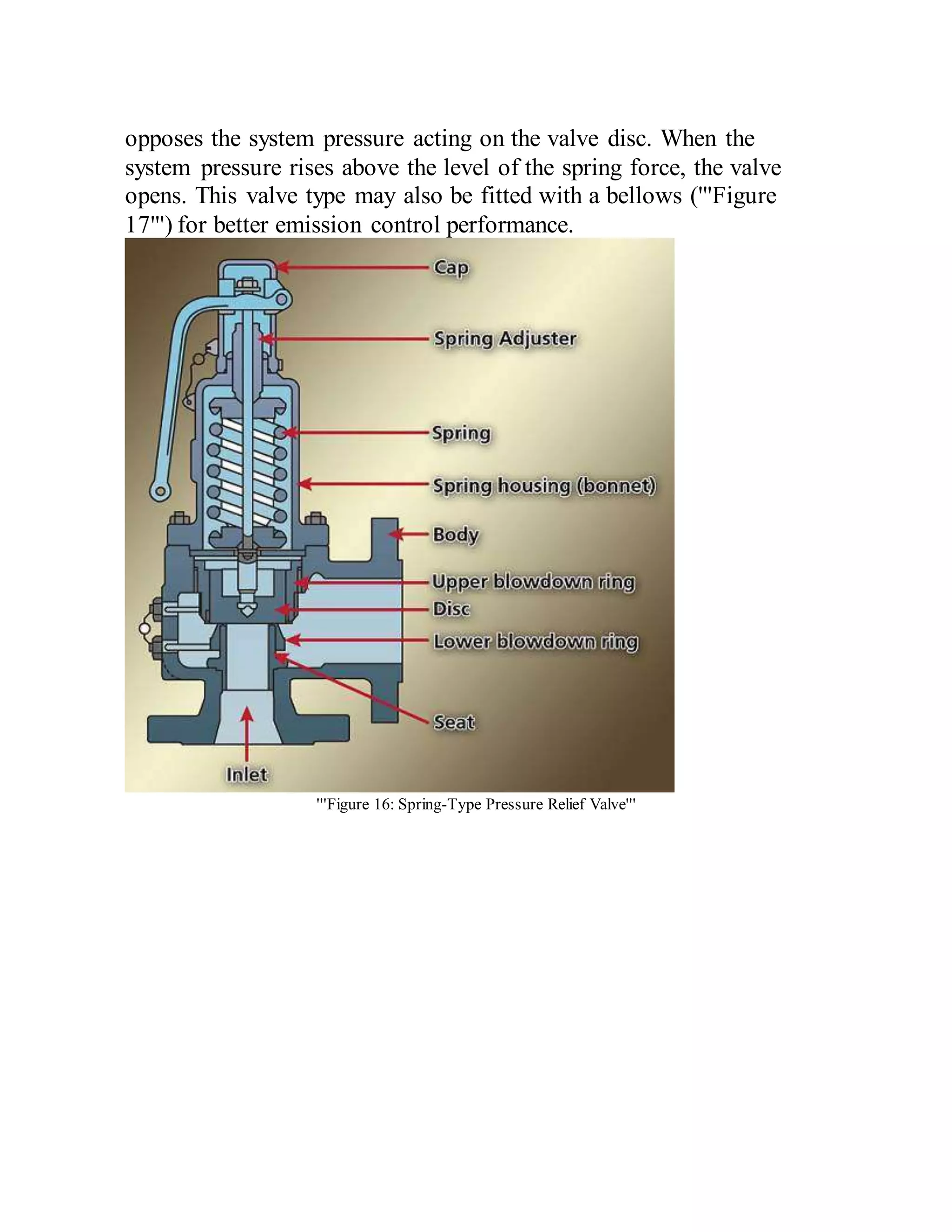 opposes the system pressure acting on the valve disc. When the system pressure rises above the level of the spring force, the valve opens. This valve type may also be fitted with a bellows ('''Figure 17''') for better emission control performance.

Cap
Spring Adjuster
Spring
Spring housing (bonnet)
Body
Upper blowdown ring
Disc
Lower blowdown ring
Seat
Inlet

'''Figure 16: Spring-Type Pressure Relief Valve'''