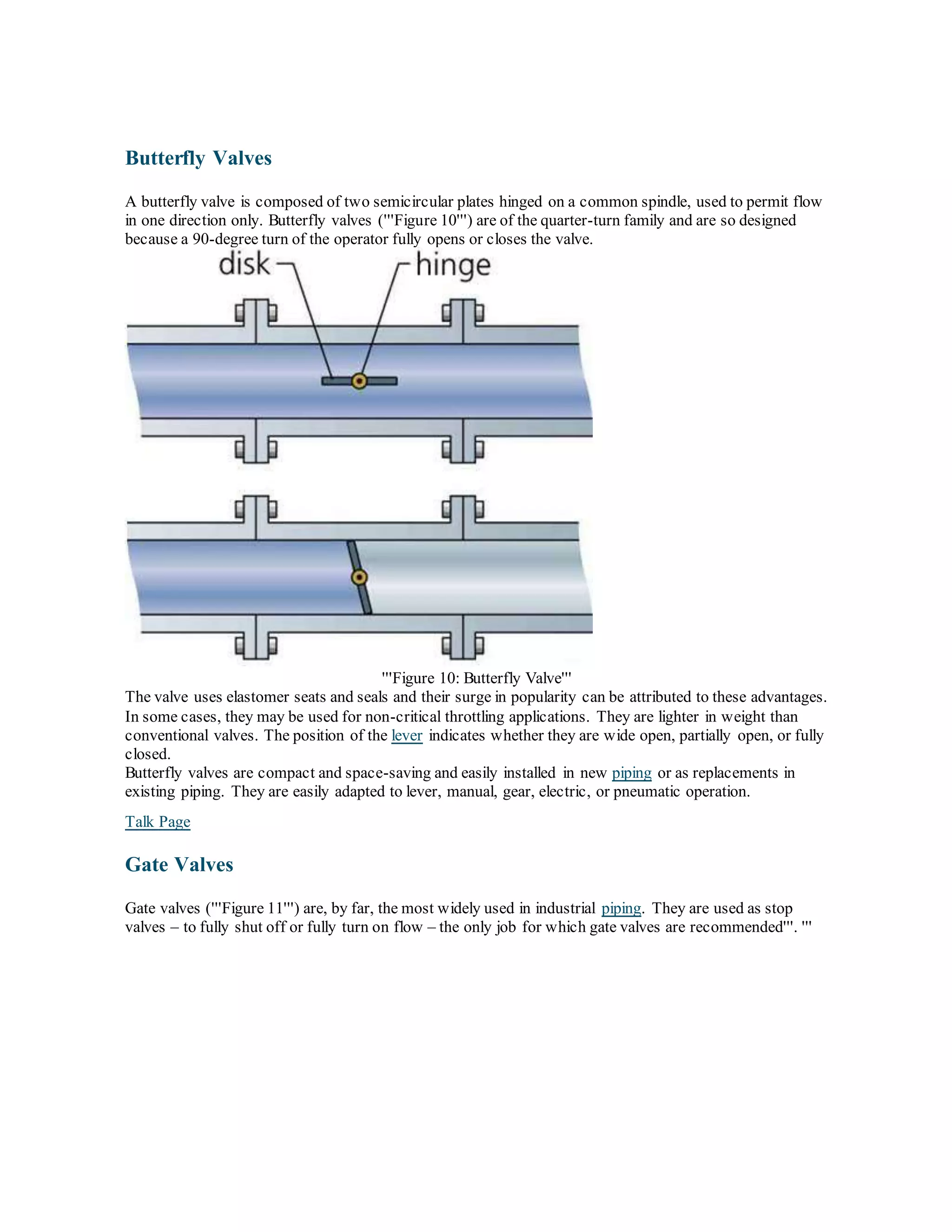 Butterfly Valves

A butterfly valve is composed of two semicircular plates hinged on a common spindle, used to permit flow in one direction only. Butterfly valves ('''Figure 10''') are of the quarter-turn family and are so designed because a 90-degree turn of the operator fully opens or closes the valve.

disk

hinge

'''Figure 10: Butterfly Valve'''

The valve uses elastomer seats and seals and their surge in popularity can be attributed to these advantages. In some cases, they may be used for non-critical throttling applications. They are lighter in weight than conventional valves. The position of the lever indicates whether they are wide open, partially open, or fully closed.
Butterfly valves are compact and space-saving and easily installed in new piping or as replacements in existing piping. They are easily adapted to lever, manual, gear, electric, or pneumatic operation.

Talk Page

Gate Valves

Gate valves ('''Figure 11''') are, by far, the most widely used in industrial piping. They are used as stop valves – to fully shut off or fully turn on flow – the only job for which gate valves are recommended'''. '''