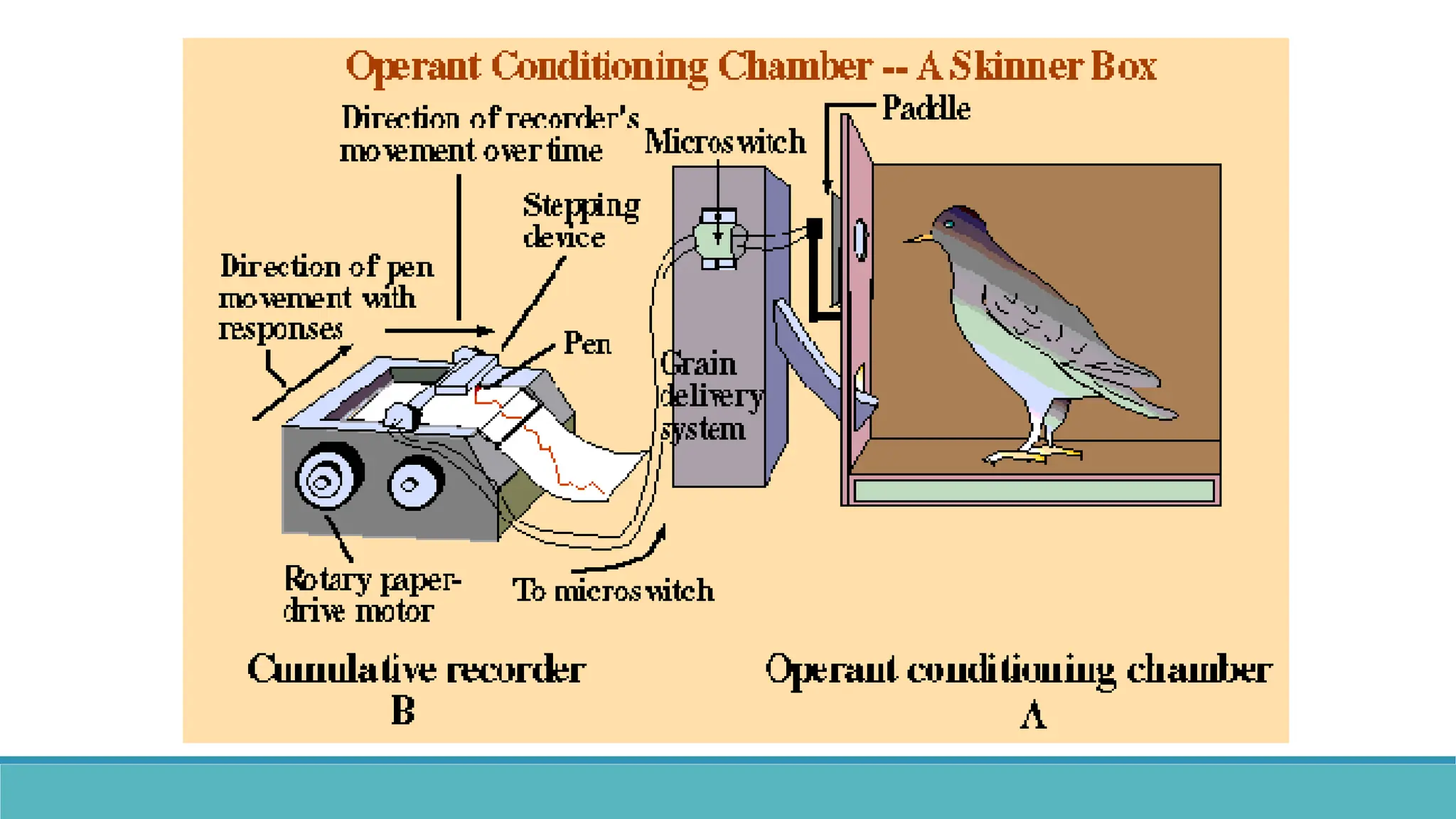 Operant Conditioning Chamber -- A Skinner Box

Direction of recorder's movement over time

Microswitch

Paddle

Stepping device

Direction of pen movement with responses

Pen

Grain delivery system

Rotary paper-drive motor

To microswitch

Cumulative recorder
B

Operant conditioning chamber
A