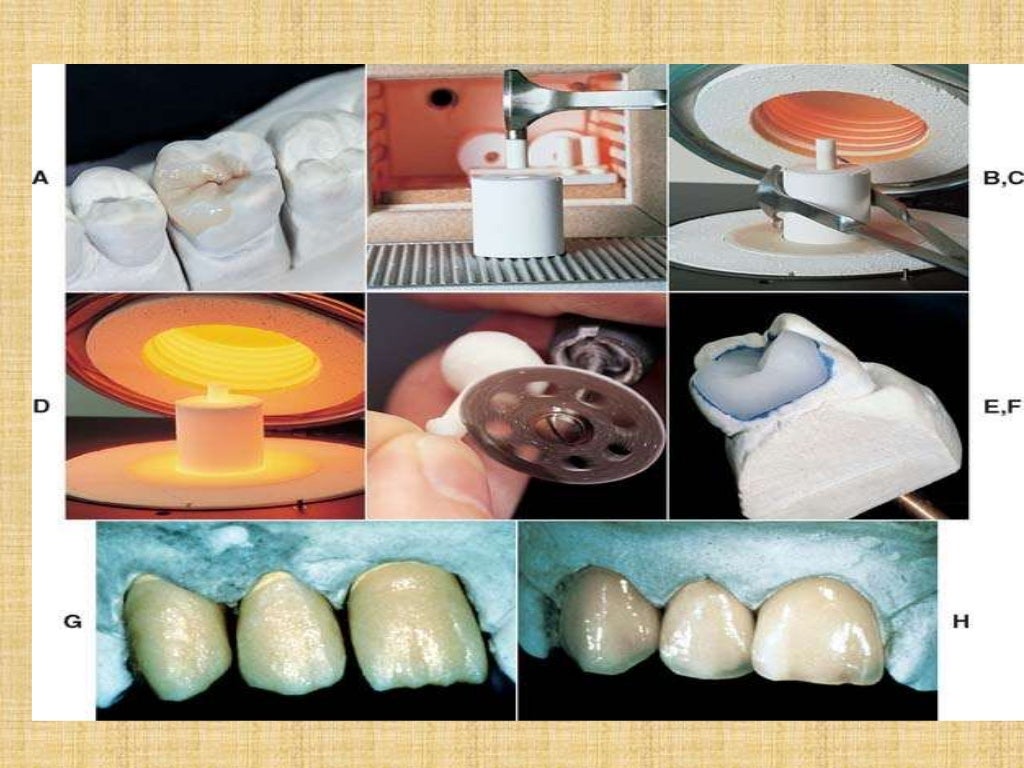 A

B,C

D

E,F

G

H