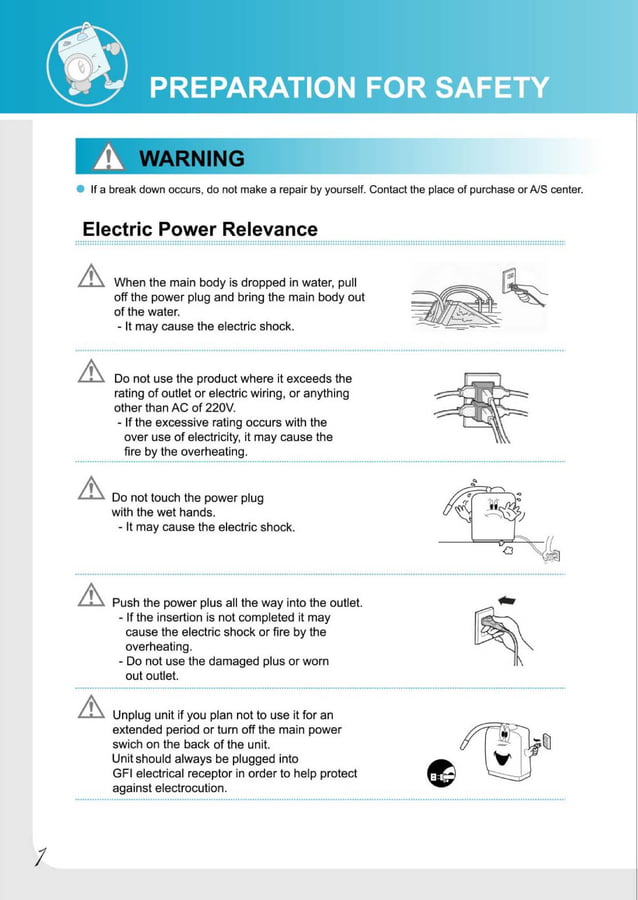 PREPARATION FOR SAFETY

WARNING

If a break down occurs, do not make a repair by yourself. Contact the place of purchase or A/S center.

Electric Power Relevance

When the main body is dropped in water, pull off the power plug and bring the main body out of the water.
- It may cause the electric shock.

Do not use the product where it exceeds the rating of outlet or electric wiring, or anything other than AC of 220V.
- If the excessive rating occurs with the over use of electricity, it may cause the fire by the overheating.

Do not touch the power plug with the wet hands.
- It may cause the electric shock.

Push the power plus all the way into the outlet.
- If the insertion is not completed it may cause the electric shock or fire by the overheating.
- Do not use the damaged plus or worn out outlet.

Unplug unit if you plan not to use it for an extended period or turn off the main power swich on the back of the unit.
Unit should always be plugged into GFI electrical receptor in order to help protect against electrocution.

1