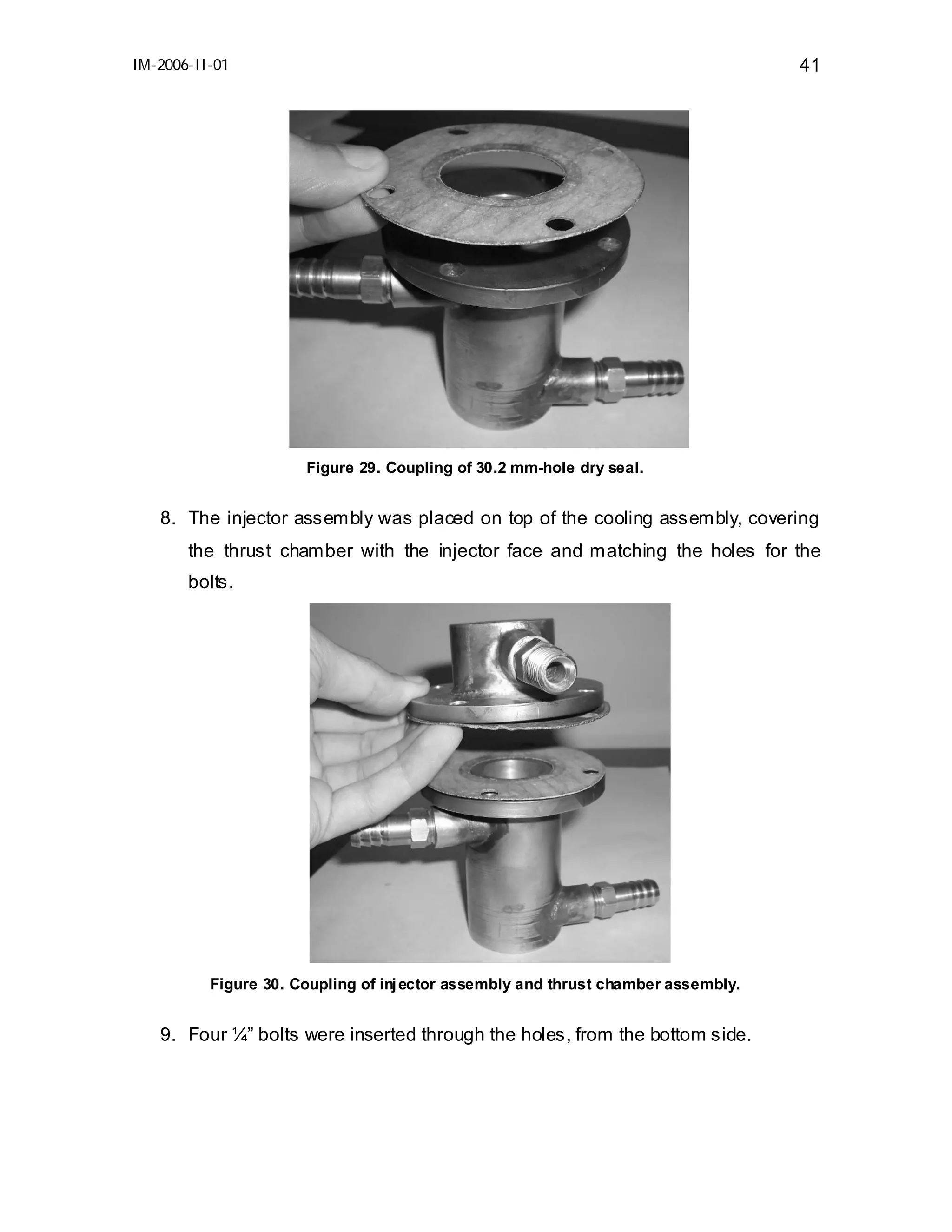 IM-2006-II-01

41

Figure 29. Coupling of 30.2 mm-hole dry seal.

8. The injector assembly was placed on top of the cooling assembly, covering the thrust chamber with the injector face and matching the holes for the bolts.

Figure 30. Coupling of injector assembly and thrust chamber assembly.

9. Four ¼” bolts were inserted through the holes, from the bottom side.