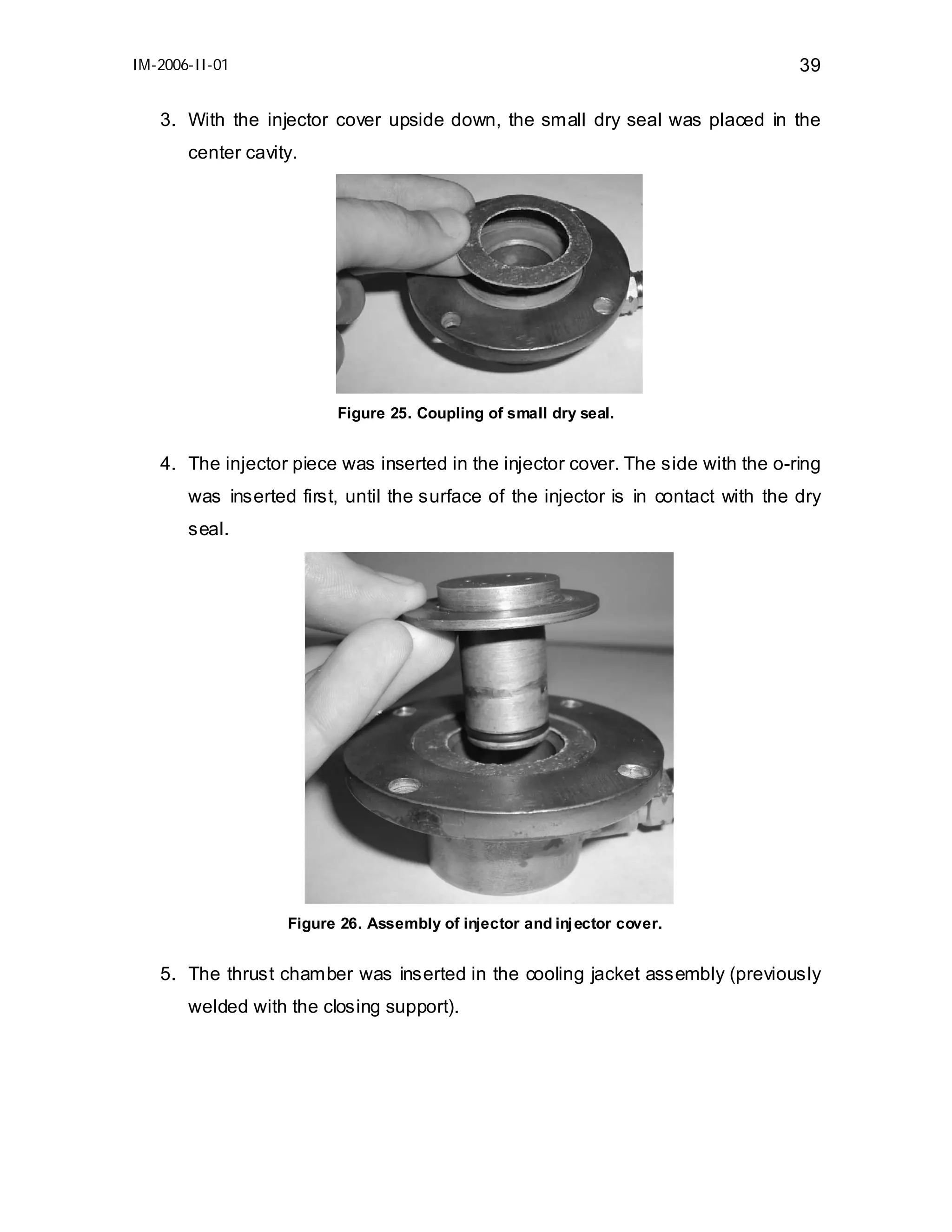 IM-2006-II-01

39

3. With the injector cover upside down, the small dry seal was placed in the center cavity.

Figure 25. Coupling of small dry seal.

4. The injector piece was inserted in the injector cover. The side with the o-ring was inserted first, until the surface of the injector is in contact with the dry seal.

Figure 26. Assembly of injector and injector cover.

5. The thrust chamber was inserted in the cooling jacket assembly (previously welded with the closing support).