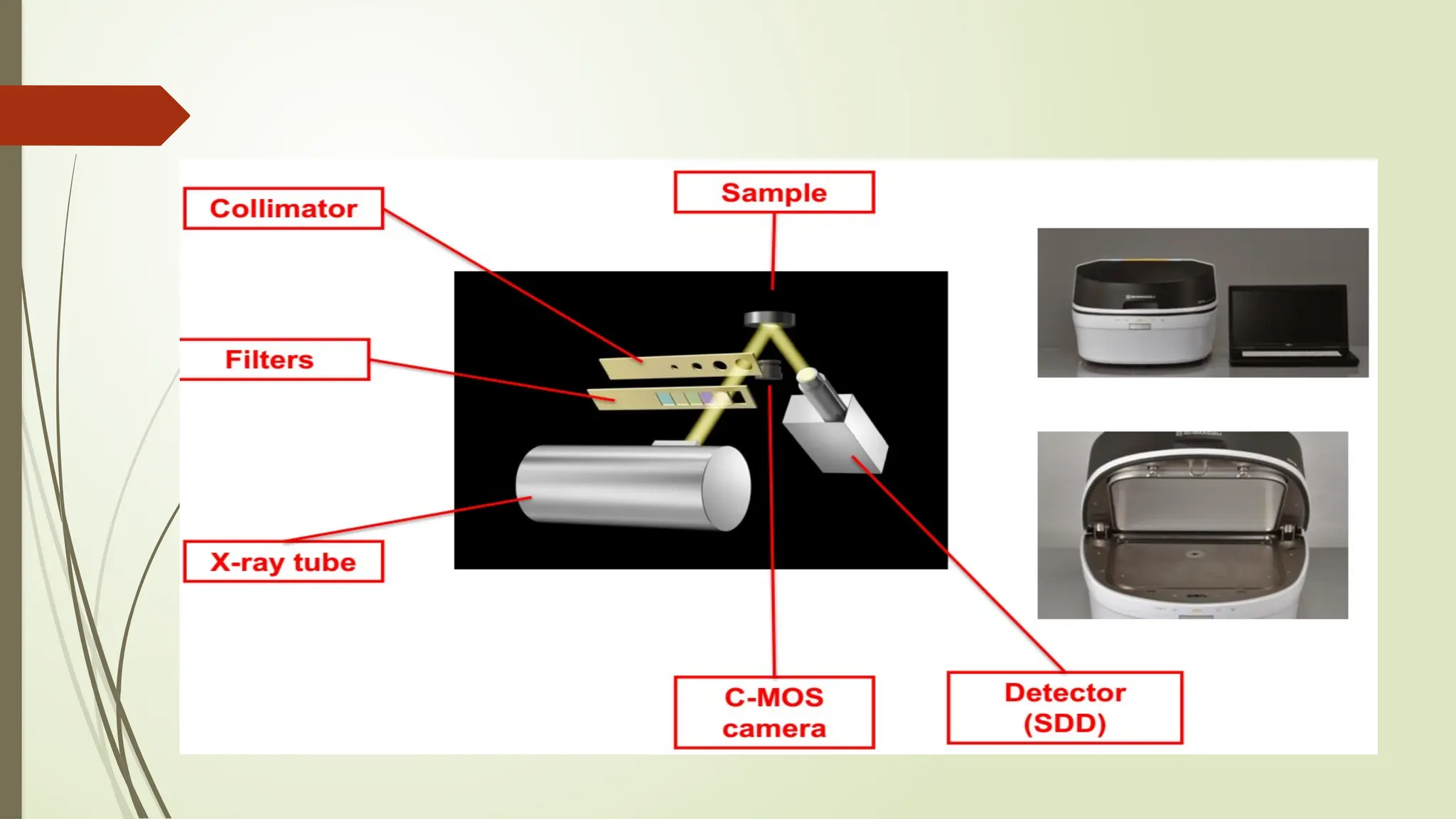 Collimator

Sample

Filters

X-ray tube

C-MOS camera

Detector (SDD)