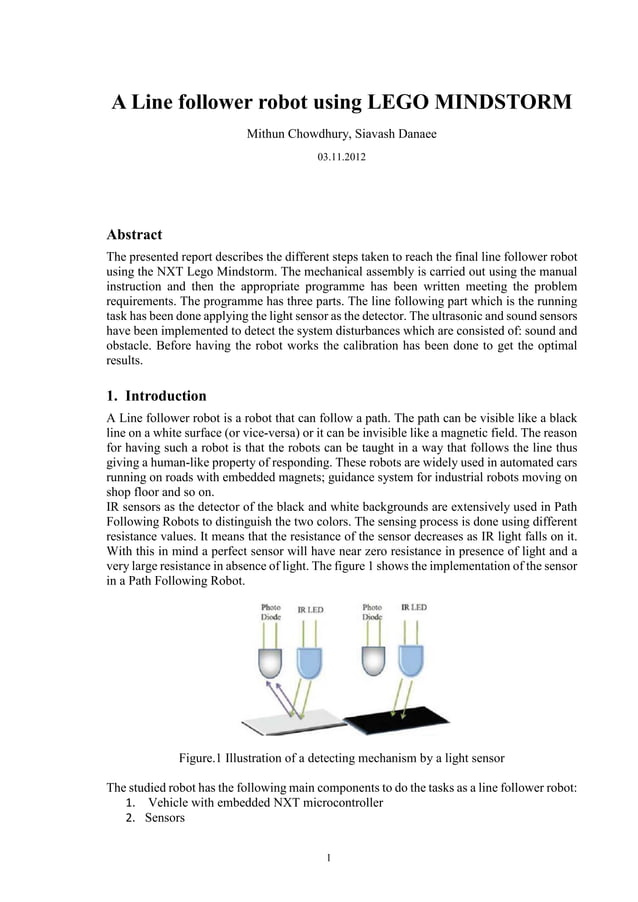 A Line follower robot using LEGO MINDSTORM

Mithun Chowdhury, Siavash Danaee

03.11.2012

Abstract

The presented report describes the different steps taken to reach the final line follower robot using the NXT Lego Mindstorm. The mechanical assembly is carried out using the manual instruction and then the appropriate programme has been written meeting the problem requirements. The programme has three parts. The line following part which is the running task has been done applying the light sensor as the detector. The ultrasonic and sound sensors have been implemented to detect the system disturbances which are consisted of: sound and obstacle. Before having the robot works the calibration has been done to get the optimal results.

1. Introduction

A Line follower robot is a robot that can follow a path. The path can be visible like a black line on a white surface (or vice-versa) or it can be invisible like a magnetic field. The reason for having such a robot is that the robots can be taught in a way that follows the line thus giving a human-like property of responding. These robots are widely used in automated cars running on roads with embedded magnets; guidance system for industrial robots moving on shop floor and so on.
IR sensors as the detector of the black and white backgrounds are extensively used in Path Following Robots to distinguish the two colors. The sensing process is done using different resistance values. It means that the resistance of the sensor decreases as IR light falls on it. With this in mind a perfect sensor will have near zero resistance in presence of light and a very large resistance in absence of light. The figure 1 shows the implementation of the sensor in a Path Following Robot.

Photo Diode IR LED Photo Diode IR LED

Figure.1 Illustration of a detecting mechanism by a light sensor

The studied robot has the following main components to do the tasks as a line follower robot:
1. Vehicle with embedded NXT microcontroller
2. Sensors

1