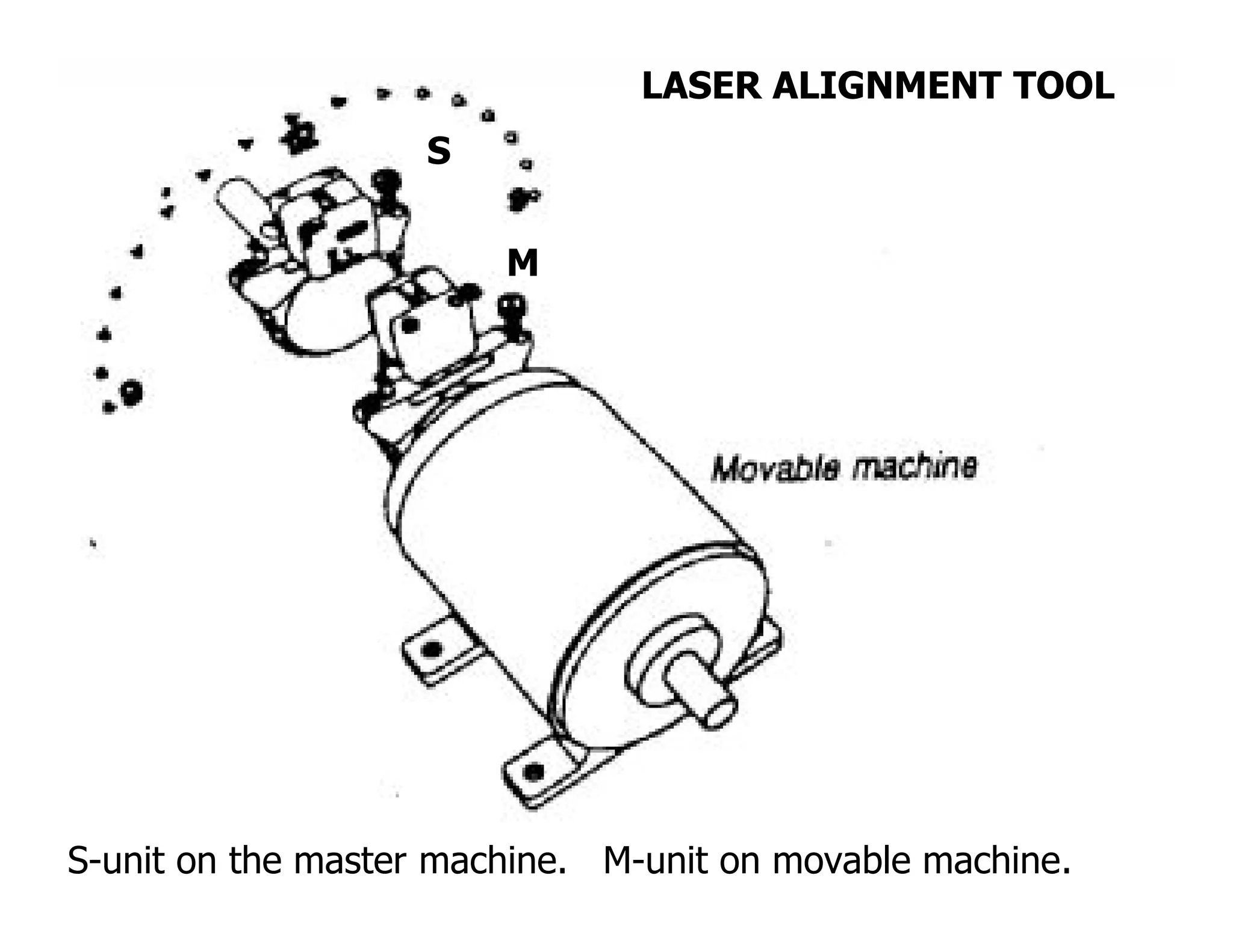 LASER ALIGNMENT TOOL

S

M

Movable machine

S-unit on the master machine. M-unit on movable machine.