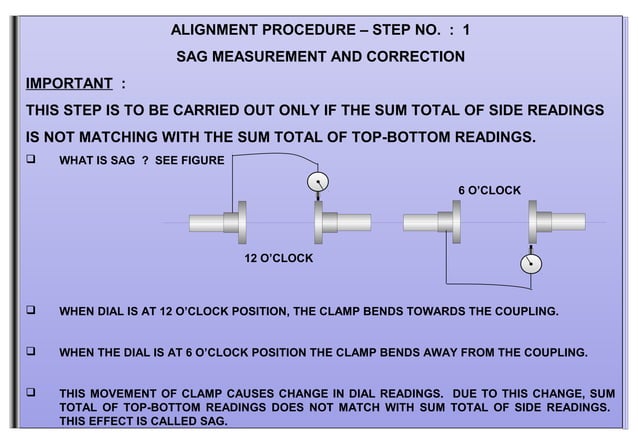 ALIGNMENT PROCEDURE – STEP NO. : 1

SAG MEASUREMENT AND CORRECTION

IMPORTANT :

THIS STEP IS TO BE CARRIED OUT ONLY IF THE SUM TOTAL OF SIDE READINGS IS NOT MATCHING WITH THE SUM TOTAL OF TOP-BOTTOM READINGS.

❑ WHAT IS SAG ? SEE FIGURE

6 O'CLOCK

12 O'CLOCK

❑ WHEN DIAL IS AT 12 O'CLOCK POSITION, THE CLAMP BENDS TOWARDS THE COUPLING.

❑ WHEN THE DIAL IS AT 6 O'CLOCK POSITION THE CLAMP BENDS AWAY FROM THE COUPLING.

❑ THIS MOVEMENT OF CLAMP CAUSES CHANGE IN DIAL READINGS. DUE TO THIS CHANGE, SUM TOTAL OF TOP-BOTTOM READINGS DOES NOT MATCH WITH SUM TOTAL OF SIDE READINGS. THIS EFFECT IS CALLED SAG.