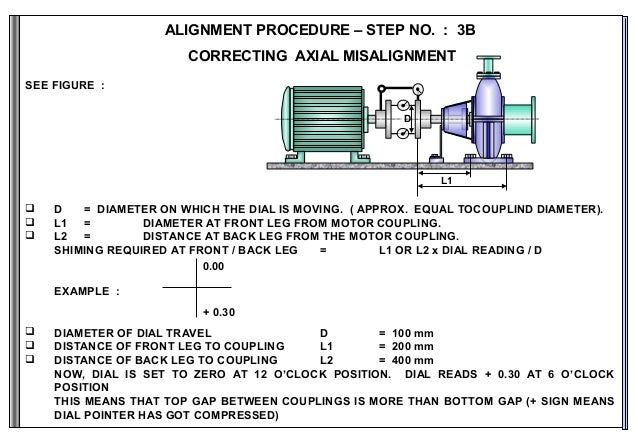 ALIGNMENT PROCEDURE – STEP NO. : 3B

CORRECTING AXIAL MISALIGNMENT

SEE FIGURE :

D

L1

❑ D = DIAMETER ON WHICH THE DIAL IS MOVING. ( APPROX. EQUAL TOCOUPLIND DIAMETER).
❑ L1 = DIAMETER AT FRONT LEG FROM MOTOR COUPLING.
❑ L2 = DISTANCE AT BACK LEG FROM THE MOTOR COUPLING.
SHIMING REQUIRED AT FRONT / BACK LEG = L1 OR L2 x DIAL READING / D

0.00

EXAMPLE :

+ 0.30

❑ DIAMETER OF DIAL TRAVEL D = 100 mm
❑ DISTANCE OF FRONT LEG TO COUPLING L1 = 200 mm
❑ DISTANCE OF BACK LEG TO COUPLING L2 = 400 mm
NOW, DIAL IS SET TO ZERO AT 12 O'CLOCK POSITION. DIAL READS + 0.30 AT 6 O'CLOCK POSITION
THIS MEANS THAT TOP GAP BETWEEN COUPLINGS IS MORE THAN BOTTOM GAP (+ SIGN MEANS DIAL POINTER HAS GOT COMPRESSED)