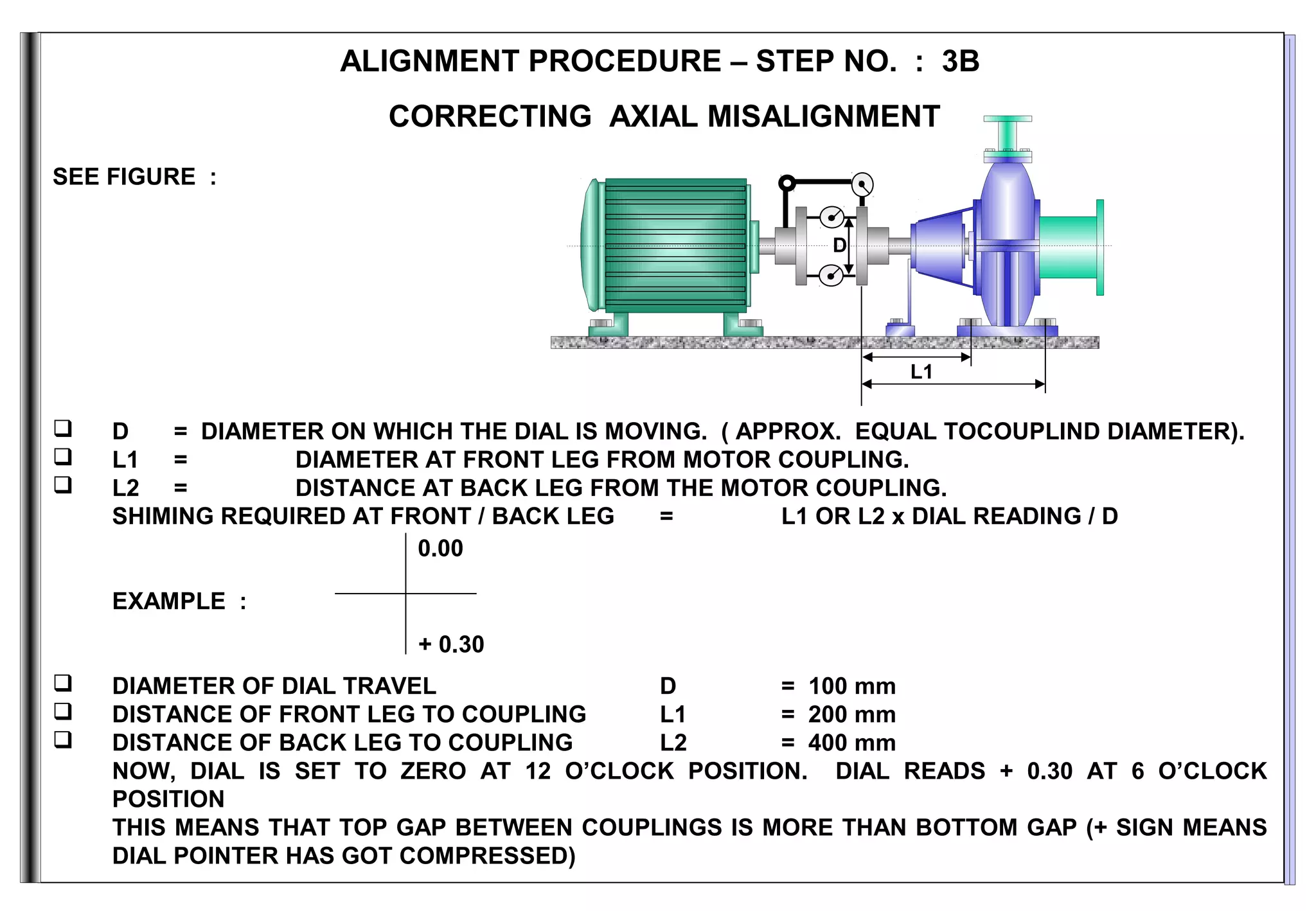 ALIGNMENT PROCEDURE – STEP NO. : 3B

CORRECTING AXIAL MISALIGNMENT

SEE FIGURE :

D

L1

❑ D = DIAMETER ON WHICH THE DIAL IS MOVING. ( APPROX. EQUAL TOCOUPLIND DIAMETER).
❑ L1 = DIAMETER AT FRONT LEG FROM MOTOR COUPLING.
❑ L2 = DISTANCE AT BACK LEG FROM THE MOTOR COUPLING.
SHIMING REQUIRED AT FRONT / BACK LEG = L1 OR L2 x DIAL READING / D

0.00

EXAMPLE :

+ 0.30

❑ DIAMETER OF DIAL TRAVEL D = 100 mm
❑ DISTANCE OF FRONT LEG TO COUPLING L1 = 200 mm
❑ DISTANCE OF BACK LEG TO COUPLING L2 = 400 mm
NOW, DIAL IS SET TO ZERO AT 12 O'CLOCK POSITION. DIAL READS + 0.30 AT 6 O'CLOCK POSITION
THIS MEANS THAT TOP GAP BETWEEN COUPLINGS IS MORE THAN BOTTOM GAP (+ SIGN MEANS DIAL POINTER HAS GOT COMPRESSED)