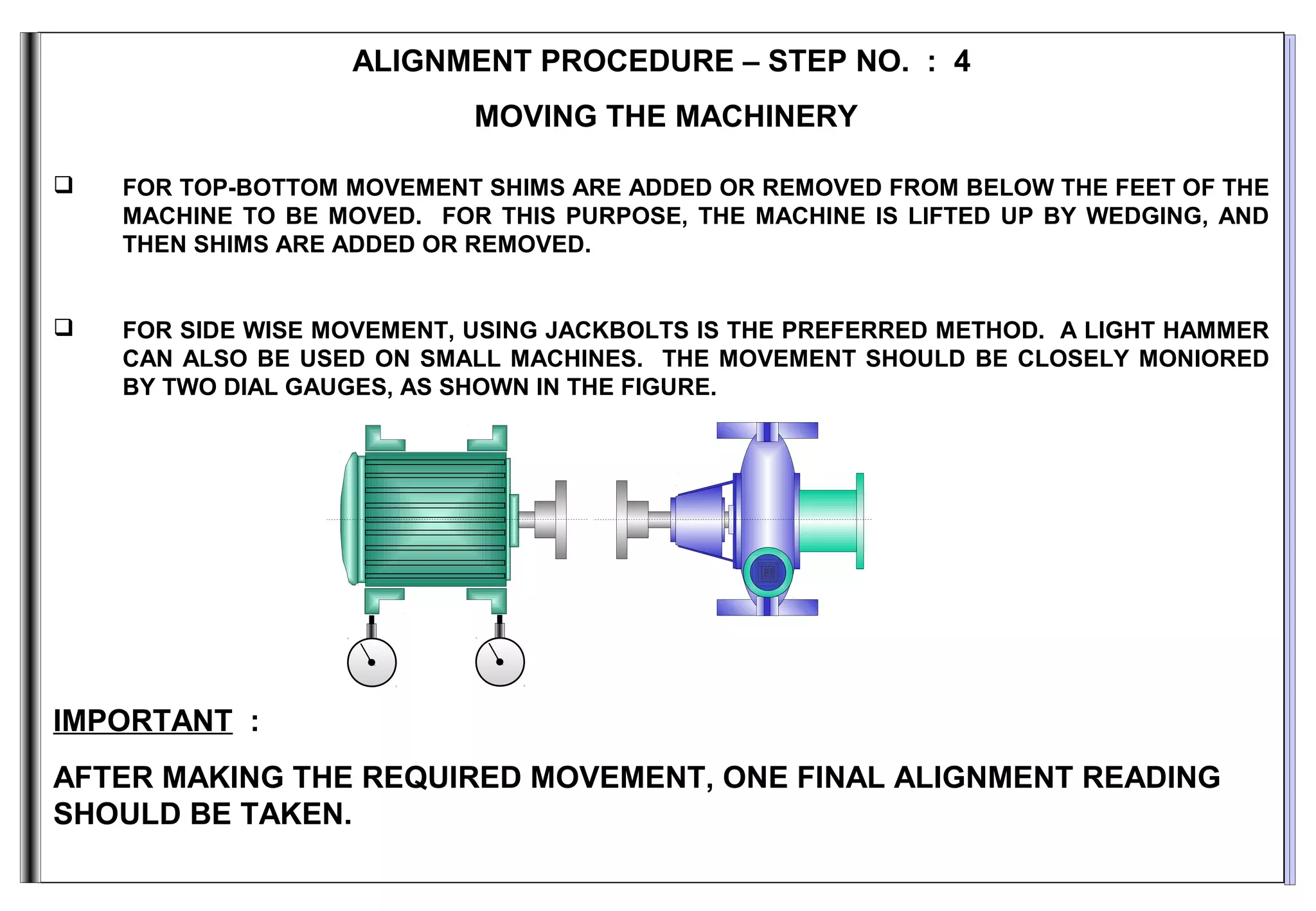 ALIGNMENT PROCEDURE – STEP NO. : 4

MOVING THE MACHINERY

❑ FOR TOP-BOTTOM MOVEMENT SHIMS ARE ADDED OR REMOVED FROM BELOW THE FEET OF THE MACHINE TO BE MOVED. FOR THIS PURPOSE, THE MACHINE IS LIFTED UP BY WEDGING, AND THEN SHIMS ARE ADDED OR REMOVED.

❑ FOR SIDE WISE MOVEMENT, USING JACKBOLTS IS THE PREFERRED METHOD. A LIGHT HAMMER CAN ALSO BE USED ON SMALL MACHINES. THE MOVEMENT SHOULD BE CLOSELY MONIORED BY TWO DIAL GAUGES, AS SHOWN IN THE FIGURE.

IMPORTANT :

AFTER MAKING THE REQUIRED MOVEMENT, ONE FINAL ALIGNMENT READING SHOULD BE TAKEN.