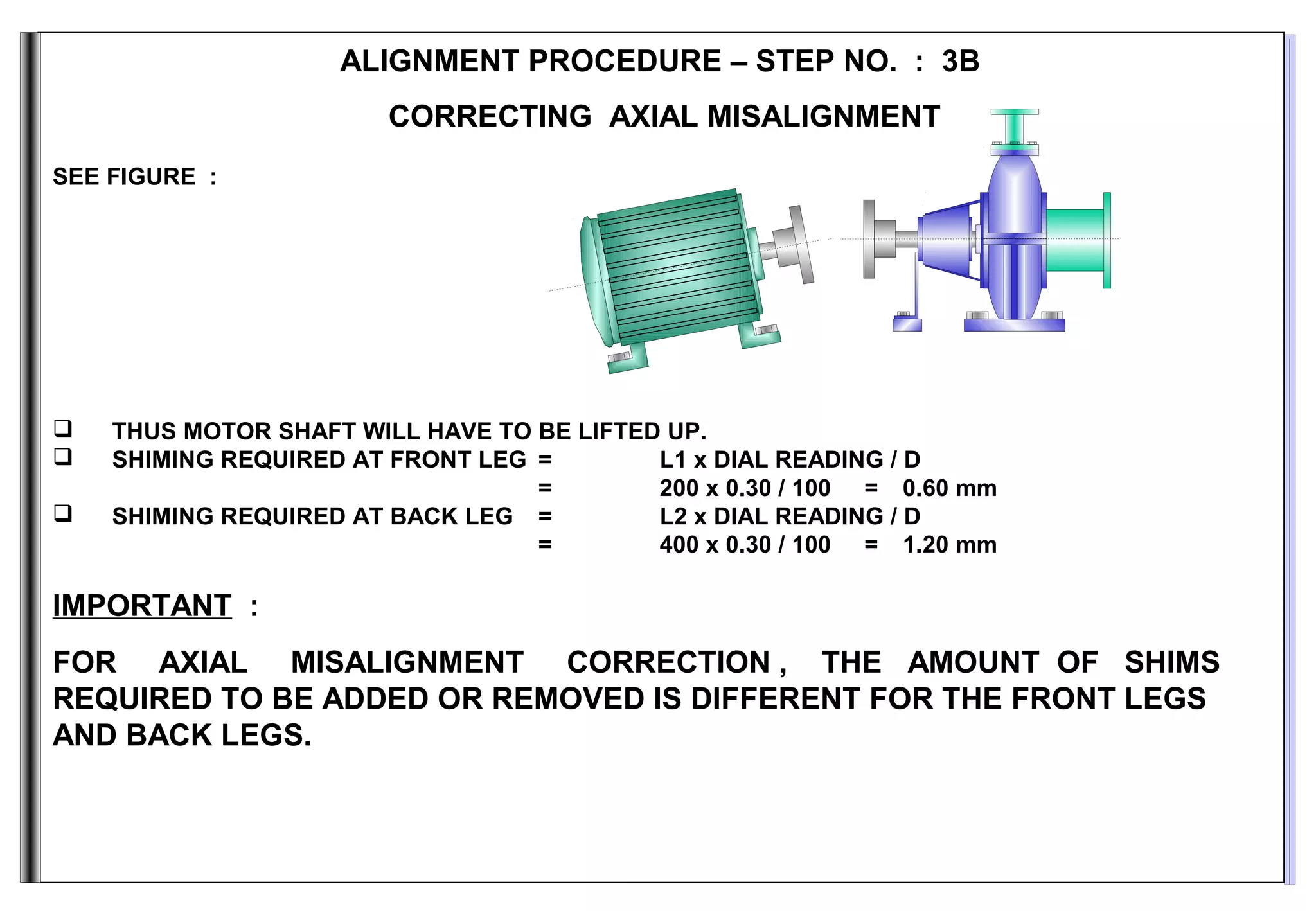 ALIGNMENT PROCEDURE – STEP NO. : 3B

CORRECTING AXIAL MISALIGNMENT

SEE FIGURE :

❑ THUS MOTOR SHAFT WILL HAVE TO BE LIFTED UP.
❑ SHIMING REQUIRED AT FRONT LEG = L1 x DIAL READING / D
= 200 x 0.30 / 100 = 0.60 mm
❑ SHIMING REQUIRED AT BACK LEG = L2 x DIAL READING / D
= 400 x 0.30 / 100 = 1.20 mm

IMPORTANT :

FOR AXIAL MISALIGNMENT CORRECTION , THE AMOUNT OF SHIMS REQUIRED TO BE ADDED OR REMOVED IS DIFFERENT FOR THE FRONT LEGS AND BACK LEGS.