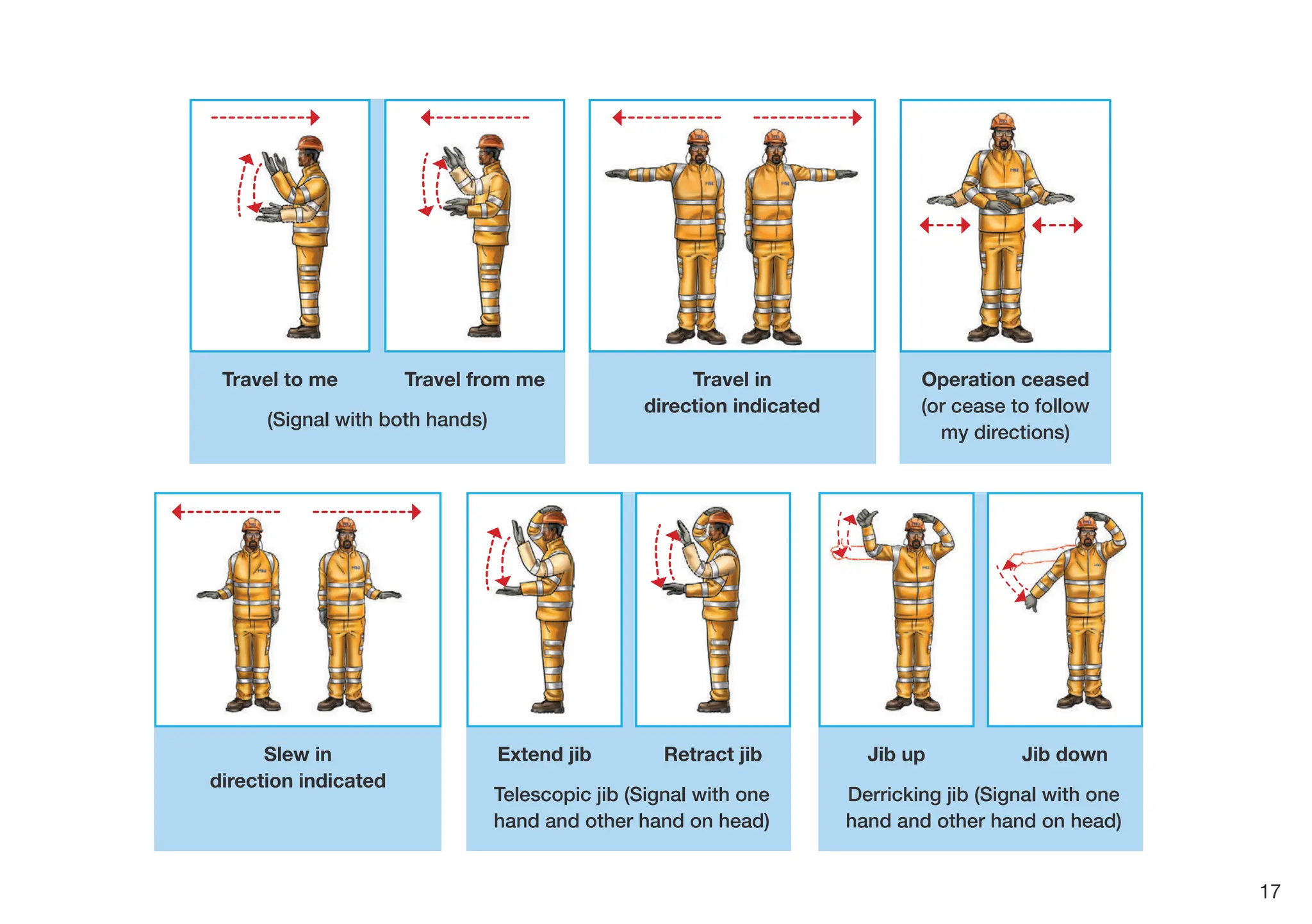 Travel to me

Travel from me

(Signal with both hands)

Travel in direction indicated

Operation ceased (or cease to follow my directions)

Slew in direction indicated

Extend jib

Retract jib

Telescopic jib (Signal with one hand and other hand on head)

Jib up

Jib down

Derricking jib (Signal with one hand and other hand on head)

17