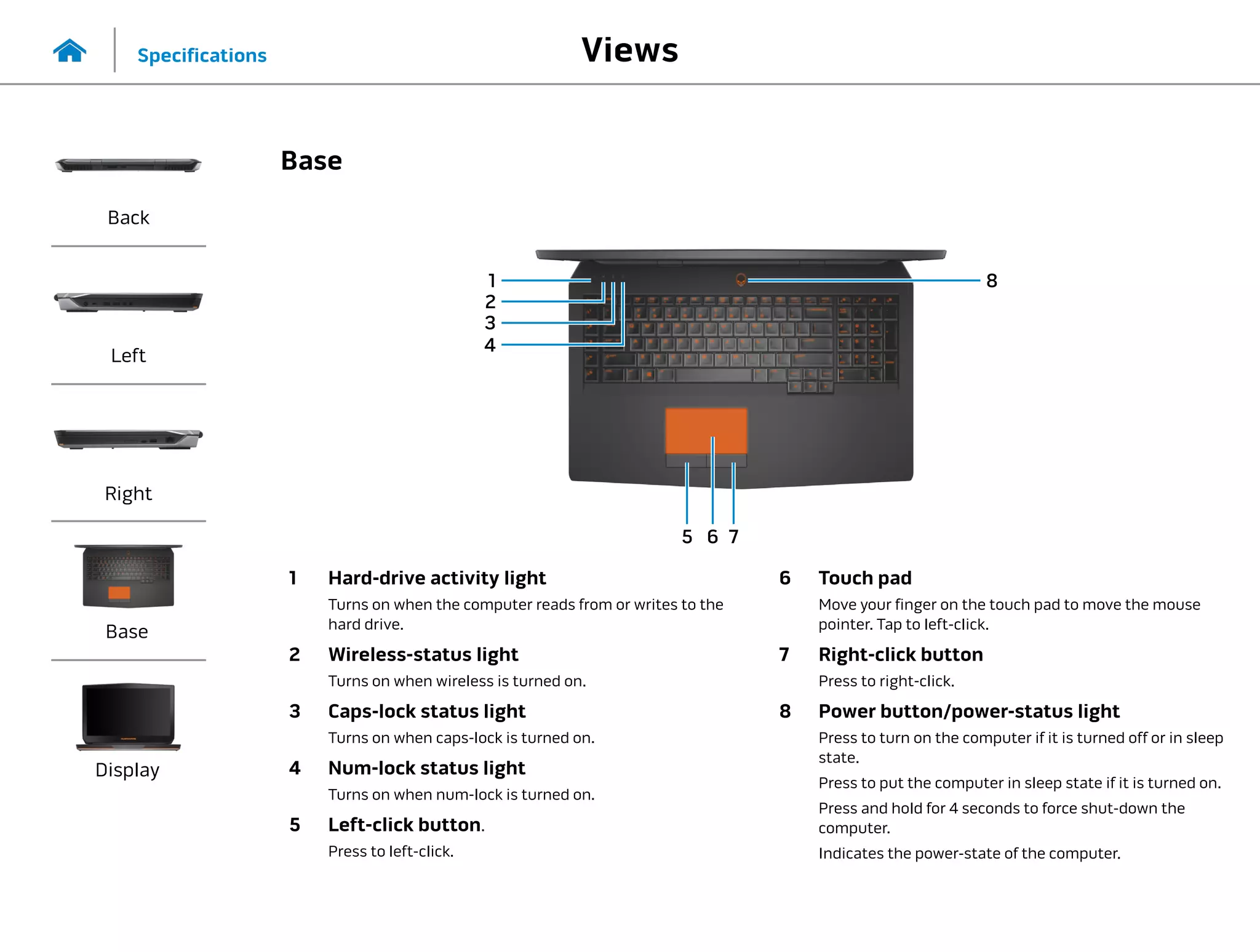 Specifications

Views

Back

Left

Right

Base

Display

Base

1
2
3
4
8
5 6 7

1 Hard-drive activity light
Turns on when the computer reads from or writes to the hard drive.

2 Wireless-status light
Turns on when wireless is turned on.

3 Caps-lock status light
Turns on when caps-lock is turned on.

4 Num-lock status light
Turns on when num-lock is turned on.

5 Left-click button.
Press to left-click.

6 Touch pad
Move your finger on the touch pad to move the mouse pointer. Tap to left-click.

7 Right-click button
Press to right-click.

8 Power button/power-status light
Press to turn on the computer if it is turned off or in sleep state.

Press to put the computer in sleep state if it is turned on.

Press and hold for 4 seconds to force shut-down the computer.

Indicates the power-state of the computer.