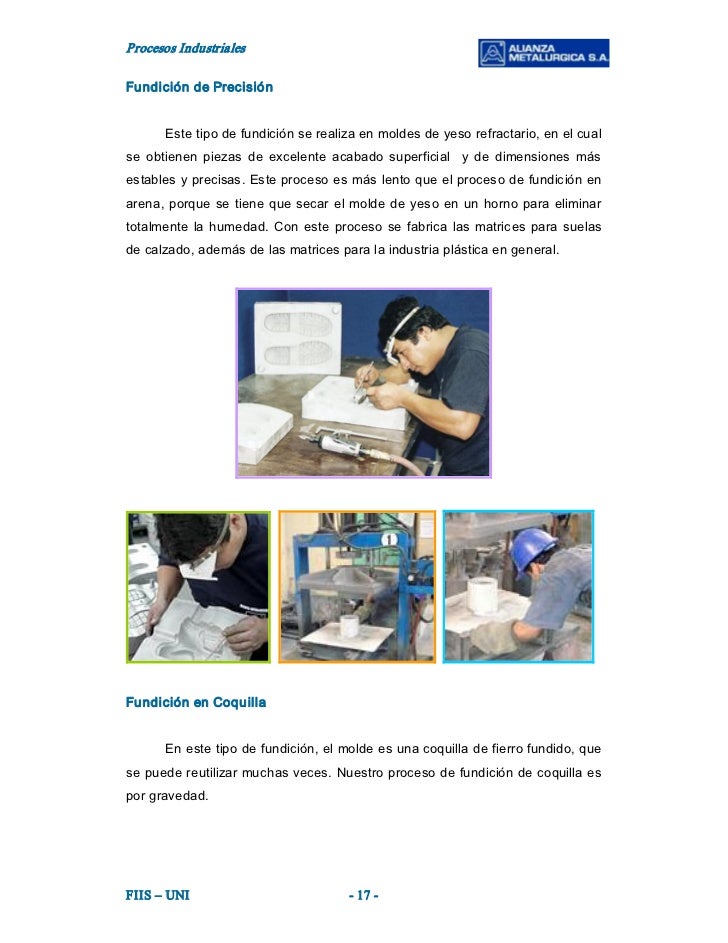 Procesos Industriales

ALIANZA METALURGICA S.A.

Fundición de Precisión

Este tipo de fundición se realiza en moldes de yeso refractario, en el cual se obtienen piezas de excelente acabado superficial y de dimensiones más estables y precisas. Este proceso es más lento que el proceso de fundición en arena, porque se tiene que secar el molde de yeso en un horno para eliminar totalmente la humedad. Con este proceso se fabrica las matrices para suelas de calzado, además de las matrices para la industria plástica en general.

1

Fundición en Coquilla

En este tipo de fundición, el molde es una coquilla de fierro fundido, que se puede reutilizar muchas veces. Nuestro proceso de fundición de coquilla es por gravedad.

FIIS – UNI

- 17 -