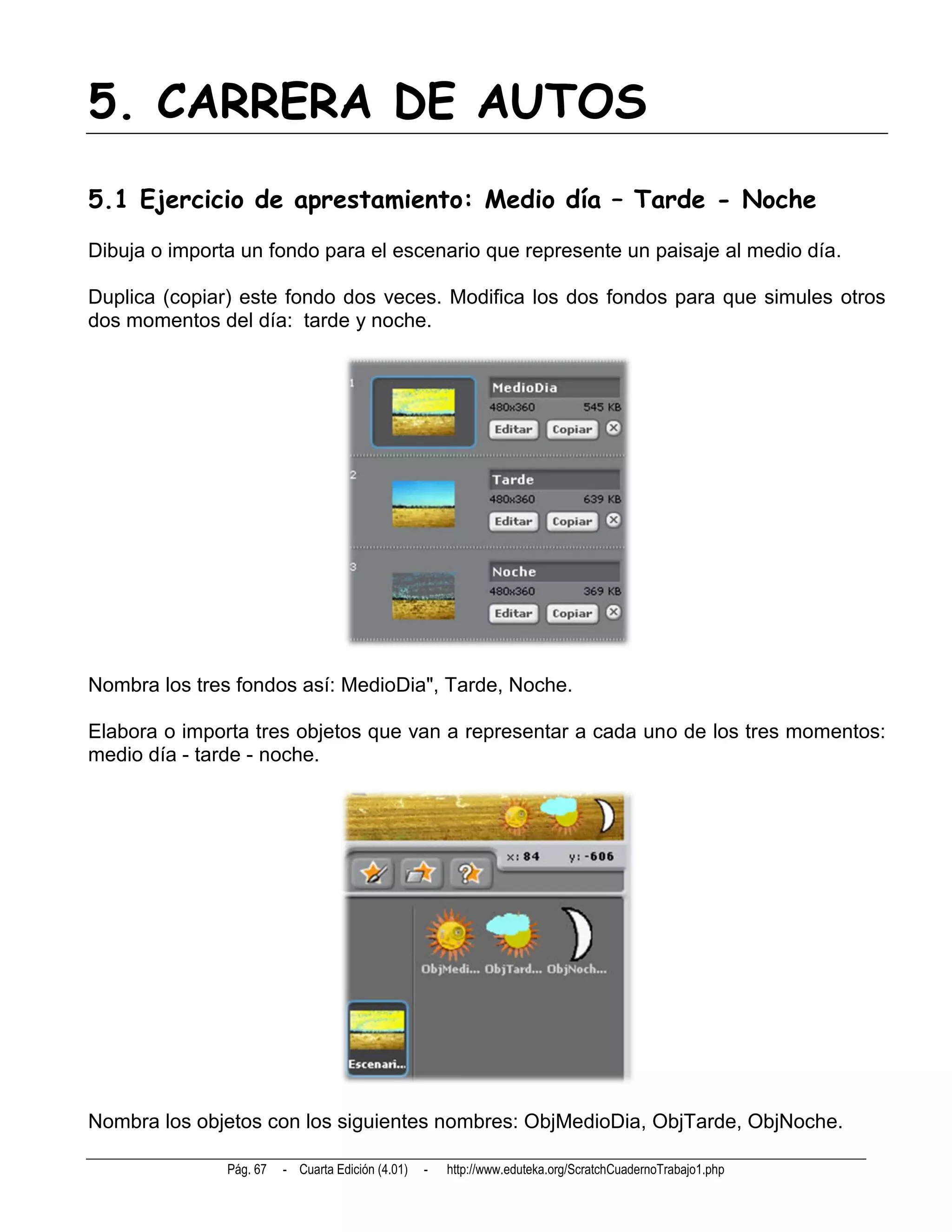 5. CARRERA DE AUTOS

5.1 Ejercicio de aprestamiento: Medio día – Tarde - Noche

Dibuja o importa un fondo para el escenario que represente un paisaje al medio día.

Duplica (copiar) este fondo dos veces. Modifica los dos fondos para que simules otros dos momentos del día: tarde y noche.

1
MedioDia
480x360 545 KB
Editar Copiar
2
Tarde
480x360 639 KB
Editar Copiar
3
Noche
480x360 369 KB
Editar Copiar

Nombra los tres fondos así: MedioDia", Tarde, Noche.

Elabora o importa tres objetos que van a representar a cada uno de los tres momentos: medio día - tarde - noche.

x: 84 y: -606
ObjMedi... ObjTard... ObjNoch...
Escenari...

Nombra los objetos con los siguientes nombres: ObjMedioDia, ObjTarde, ObjNoche.

Pág. 67 - Cuarta Edición (4.01) - http://www.eduteka.org/ScratchCuadernoTrabajo1.php