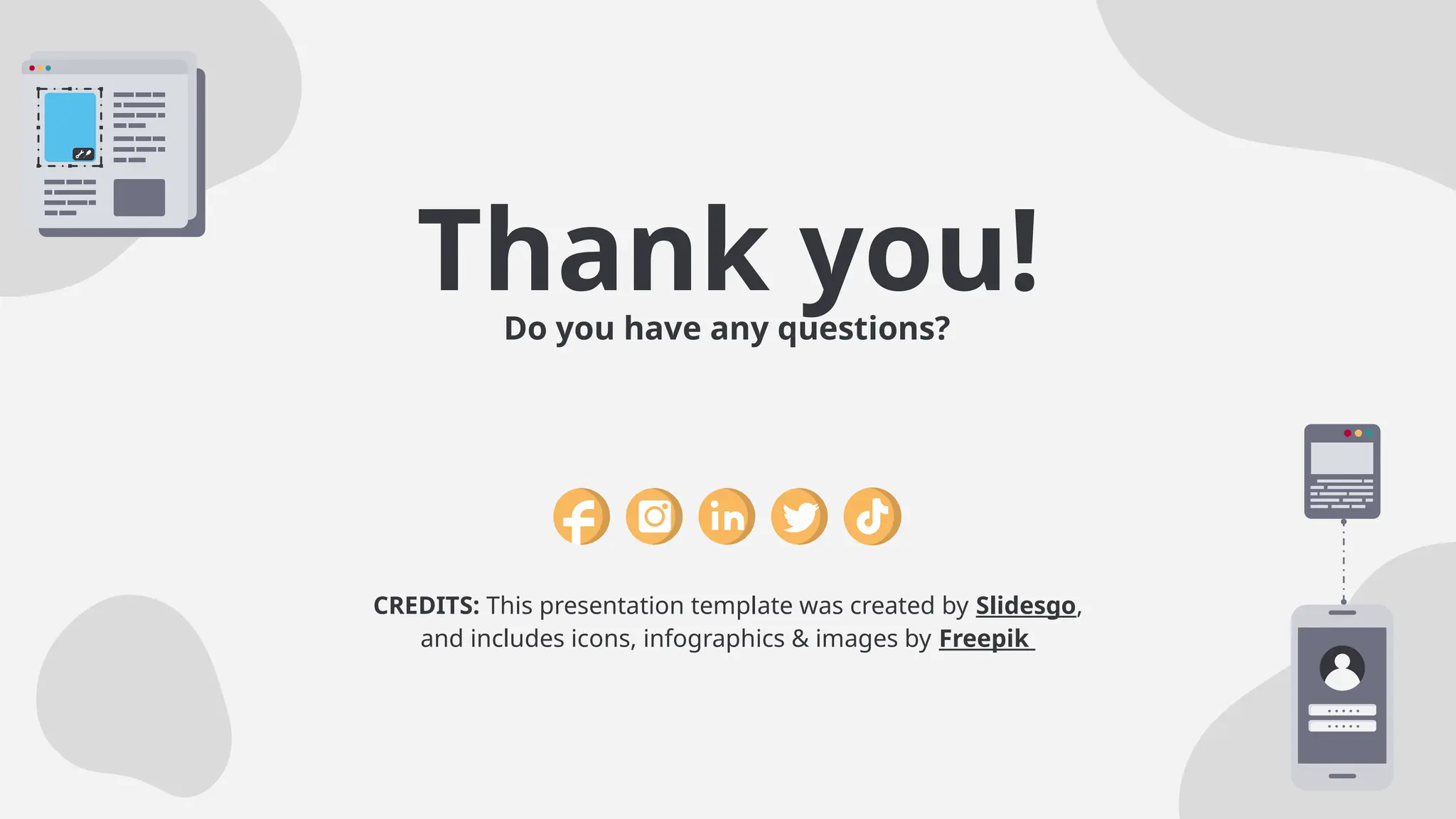 Thank you!

Do you have any questions?

CREDITS: This presentation template was created by Slidesgo, and includes icons, infographics & images by Freepik