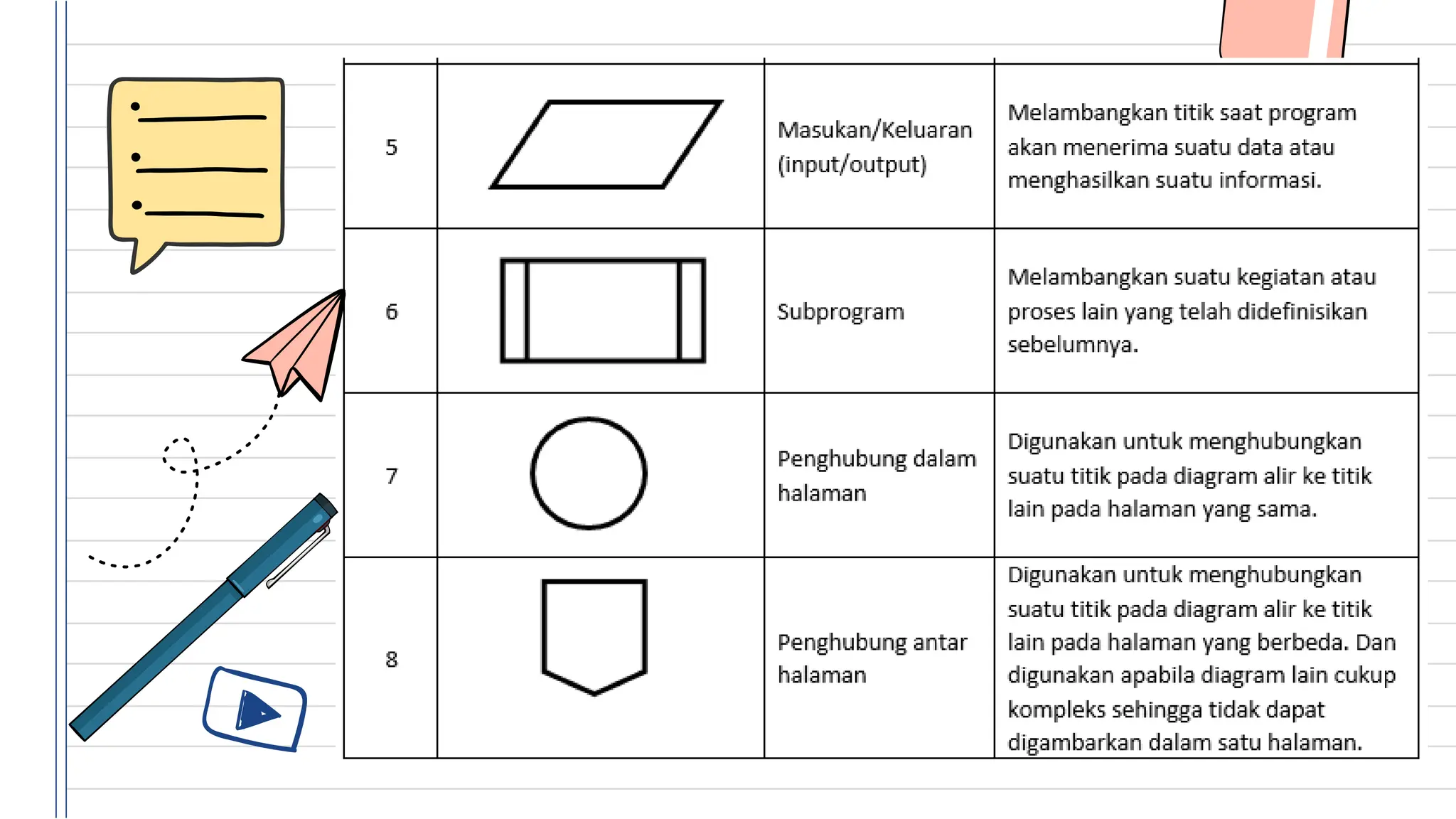 | | | | |
|---|---|---|---|
| 5 | | Masukan/Keluaran (input/output) | Melambangkan titik saat program akan menerima suatu data atau menghasilkan suatu informasi. |
| 6 | | Subprogram | Melambangkan suatu kegiatan atau proses lain yang telah didefinisikan sebelumnya. |
| 7 | | Penghubung dalam halaman | Digunakan untuk menghubungkan suatu titik pada diagram alir ke titik lain pada halaman yang sama. |
| 8 | | Penghubung antar halaman | Digunakan untuk menghubungkan suatu titik pada diagram alir ke titik lain pada halaman yang berbeda. Dan digunakan apabila diagram lain cukup kompleks sehingga tidak dapat digambarkan dalam satu halaman. |