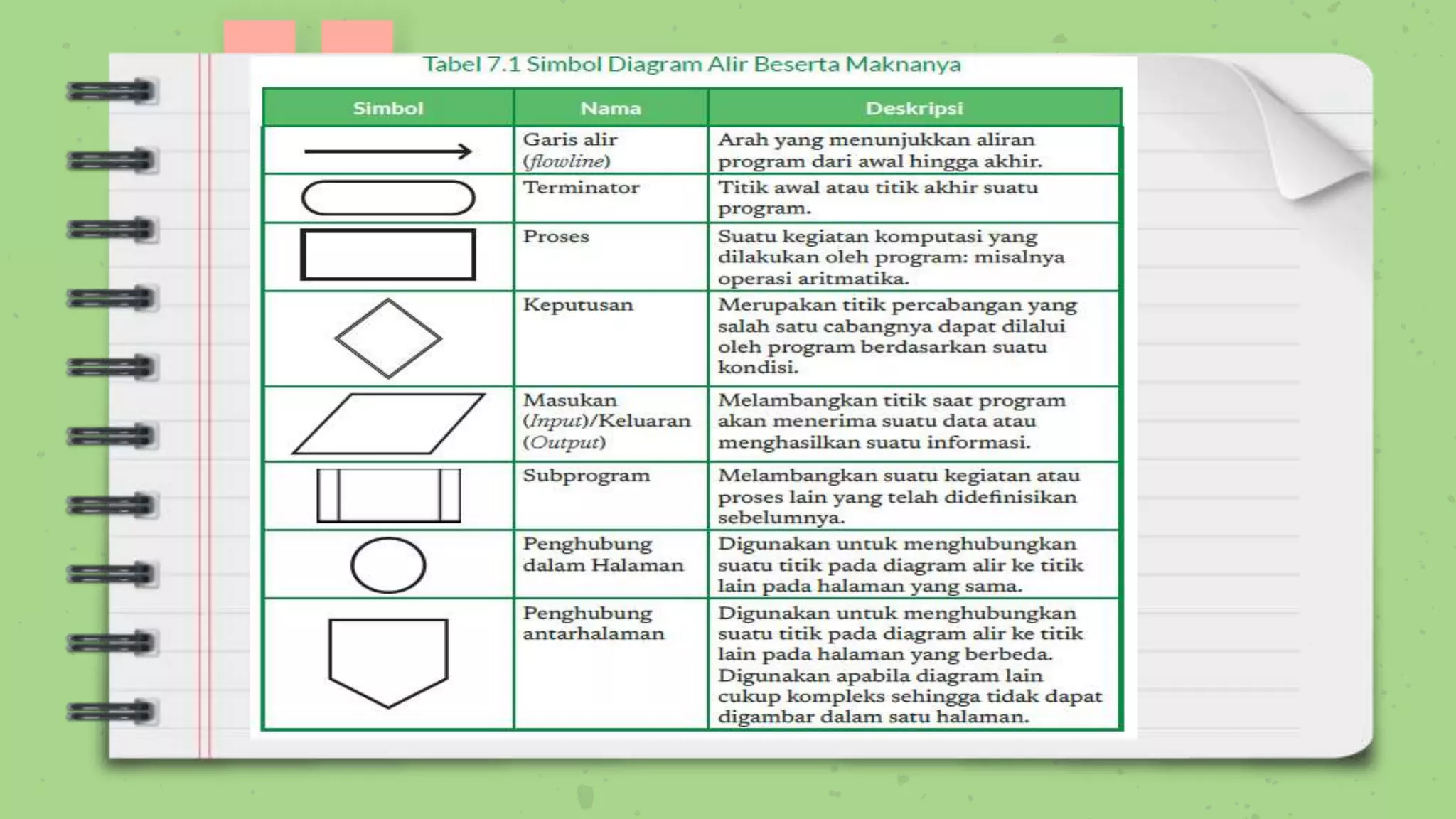 Tabel 7.1 Simbol Diagram Alir Beserta Maknanya

| Simbol | Nama | Deskripsi |
|---|---|---|
|  | Garis alir (flowline) | Arah yang menunjukkan aliran program dari awal hingga akhir. |
|  | Terminator | Titik awal atau titik akhir suatu program. |
|  | Proses | Suatu kegiatan komputasi yang dilakukan oleh program: misalnya operasi aritmatika. |
|  | Keputusan | Merupakan titik percabangan yang salah satu cabangnya dapat dilalui oleh program berdasarkan suatu kondisi. |
|  | Masukan (Input)/Keluaran (Output) | Melambangkan titik saat program akan menerima suatu data atau menghasilkan suatu informasi. |
|  | Subprogram | Melambangkan suatu kegiatan atau proses lain yang telah didefinisikan sebelumnya. |
|  | Penghubung dalam Halaman | Digunakan untuk menghubungkan suatu titik pada diagram alir ke titik lain pada halaman yang sama. |
|  | Penghubung antarhalaman | Digunakan untuk menghubungkan suatu titik pada diagram alir ke titik lain pada halaman yang berbeda. Digunakan apabila diagram lain cukup kompleks sehingga tidak dapat digambar dalam satu halaman. |