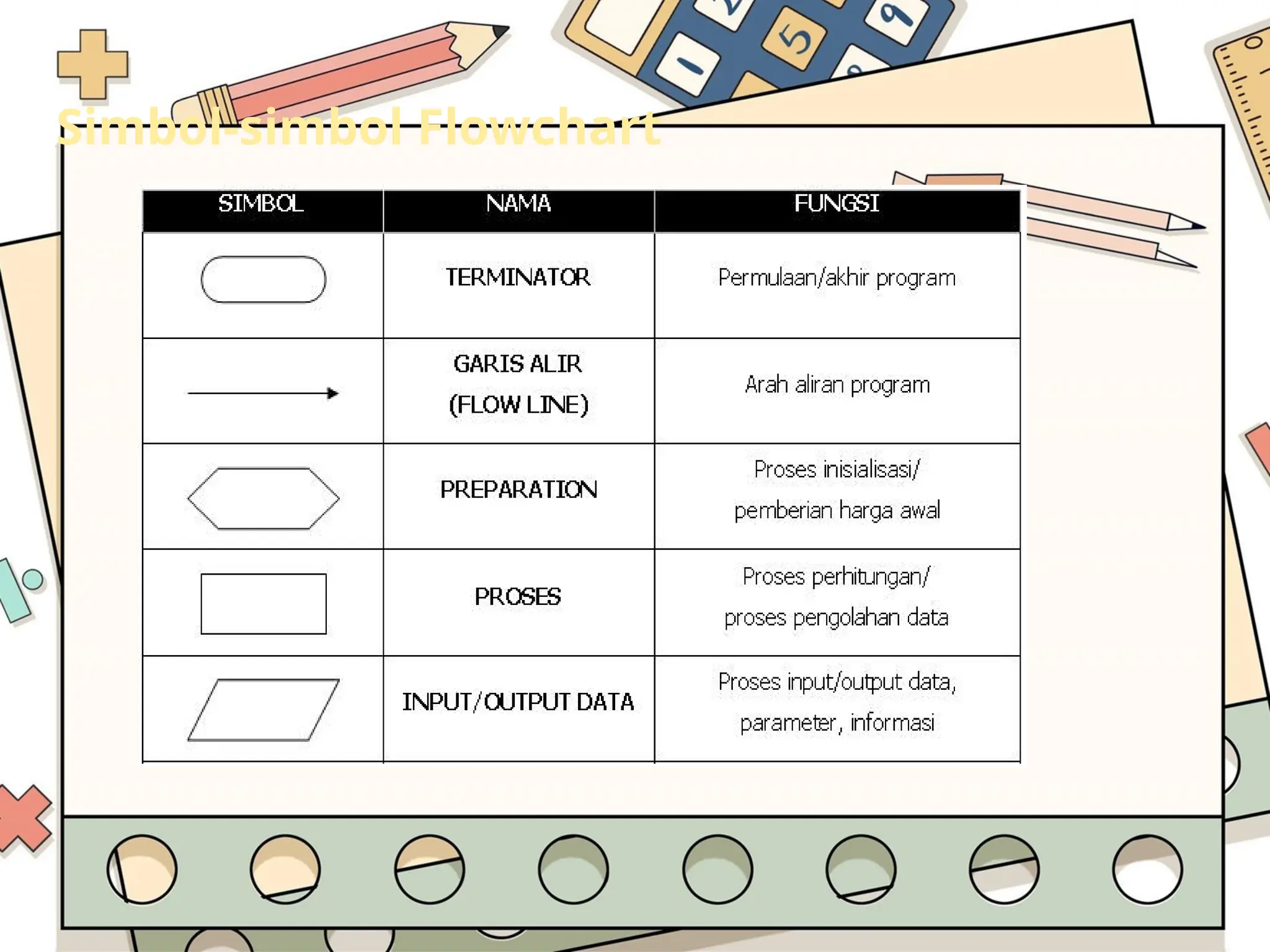 Simbol-simbol Flowchart

| SIMBOL | NAMA | FUNGSI |
|---|---|---|
| | TERMINATOR | Permulaan/akhir program |
| | GARIS ALIR (FLOW LINE) | Arah aliran program |
| | PREPARATION | Proses inisialisasi/ pemberian harga awal |
| | PROSES | Proses perhitungan/ proses pengolahan data |
| | INPUT/OUTPUT DATA | Proses input/output data, parameter, informasi |