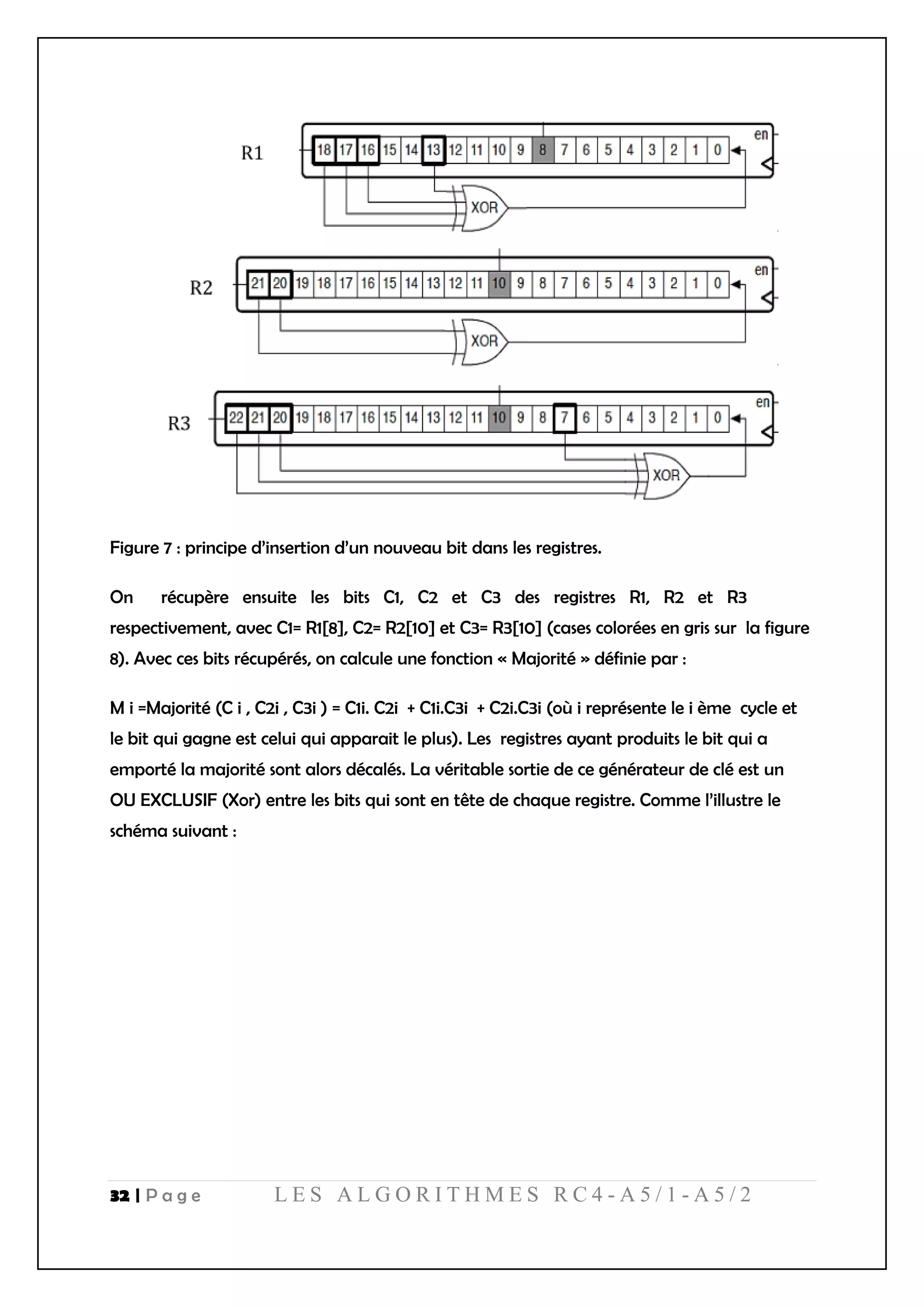 R1

18 17 16 15 14 13 12 11 10 9 8 7 6 5 4 3 2 1 0

en

XOR

R2

21 20 19 18 17 16 15 14 13 12 11 10 9 8 7 6 5 4 3 2 1 0

en

XOR

R3

22 21 20 19 18 17 16 15 14 13 12 11 10 9 8 7 6 5 4 3 2 1 0

en

XOR

Figure 7 : principe d'insertion d'un nouveau bit dans les registres.

On récupère ensuite les bits C1, C2 et C3 des registres R1, R2 et R3 respectivement, avec C1= R1[8], C2= R2[10] et C3= R3[10] (cases colorées en gris sur la figure 8). Avec ces bits récupérés, on calcule une fonction « Majorité » définie par :

M i =Majorité (C i , C2i , C3i ) = C1i. C2i + C1i.C3i + C2i.C3i (où i représente le i ème cycle et le bit qui gagne est celui qui apparait le plus). Les registres ayant produits le bit qui a emporté la majorité sont alors décalés. La véritable sortie de ce générateur de clé est un OU EXCLUSIF (Xor) entre les bits qui sont en tête de chaque registre. Comme l'illustre le schéma suivant :

32 | Page LES ALGORITHMES RC4-A5/1-A5/2