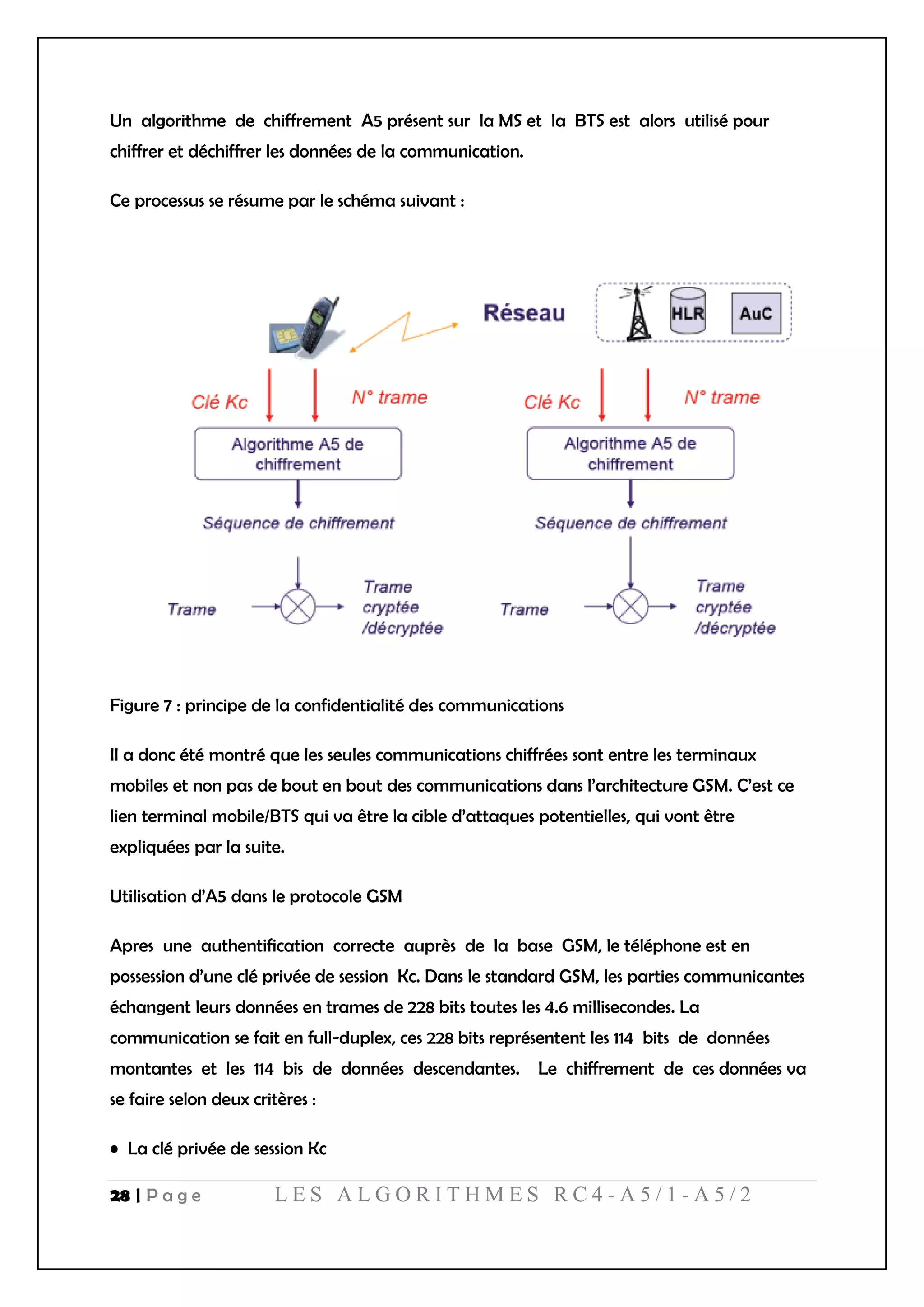 Un algorithme de chiffrement A5 présent sur la MS et la BTS est alors utilisé pour chiffrer et déchiffrer les données de la communication.

Ce processus se résume par le schéma suivant :

Réseau

HLR

AuC

Clé Kc

N° trame

Algorithme A5 de chiffrement

Séquence de chiffrement

Trame

Trame cryptée /décryptée

Clé Kc

N° trame

Algorithme A5 de chiffrement

Séquence de chiffrement

Trame

Trame cryptée /décryptée

Figure 7 : principe de la confidentialité des communications

Il a donc été montré que les seules communications chiffrées sont entre les terminaux mobiles et non pas de bout en bout des communications dans l'architecture GSM. C'est ce lien terminal mobile/BTS qui va être la cible d'attaques potentielles, qui vont être expliquées par la suite.

Utilisation d'A5 dans le protocole GSM

Apres une authentification correcte auprès de la base GSM, le téléphone est en possession d'une clé privée de session Kc. Dans le standard GSM, les parties communicantes échangent leurs données en trames de 228 bits toutes les 4.6 millisecondes. La communication se fait en full-duplex, ces 228 bits représentent les 114 bits de données montantes et les 114 bis de données descendantes. Le chiffrement de ces données va se faire selon deux critères :

• La clé privée de session Kc

28 | Page LES ALGORITHMES RC4-A5/1-A5/2