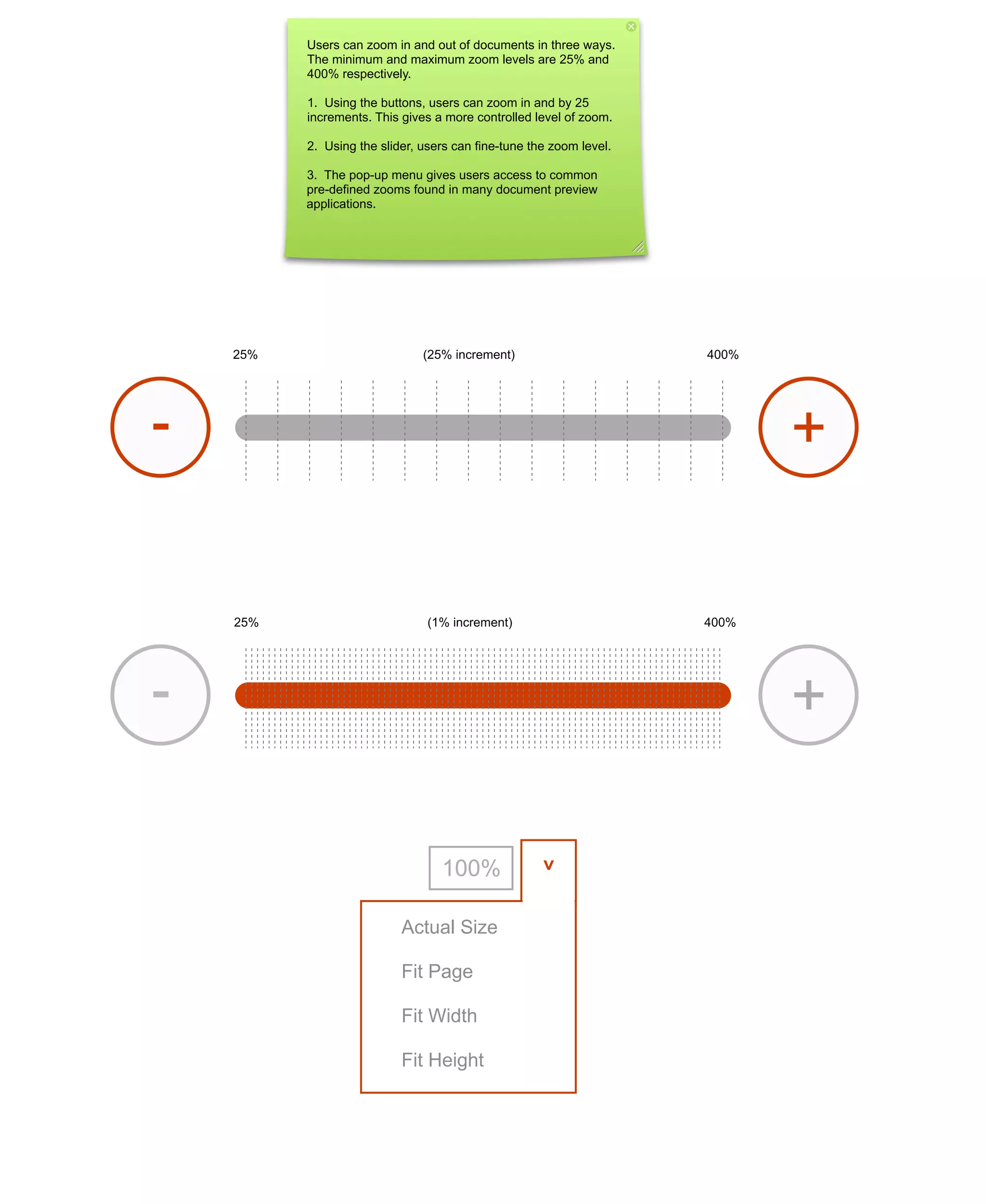 Users can zoom in and out of documents in three ways. The minimum and maximum zoom levels are 25% and 400% respectively.

1. Using the buttons, users can zoom in and by 25 increments. This gives a more controlled level of zoom.

2. Using the slider, users can fine-tune the zoom level.

3. The pop-up menu gives users access to common pre-defined zooms found in many document preview applications.

25%

(25% increment)

400%

-

+

25%

(1% increment)

400%

-

+

100%

v

Actual Size

Fit Page

Fit Width

Fit Height