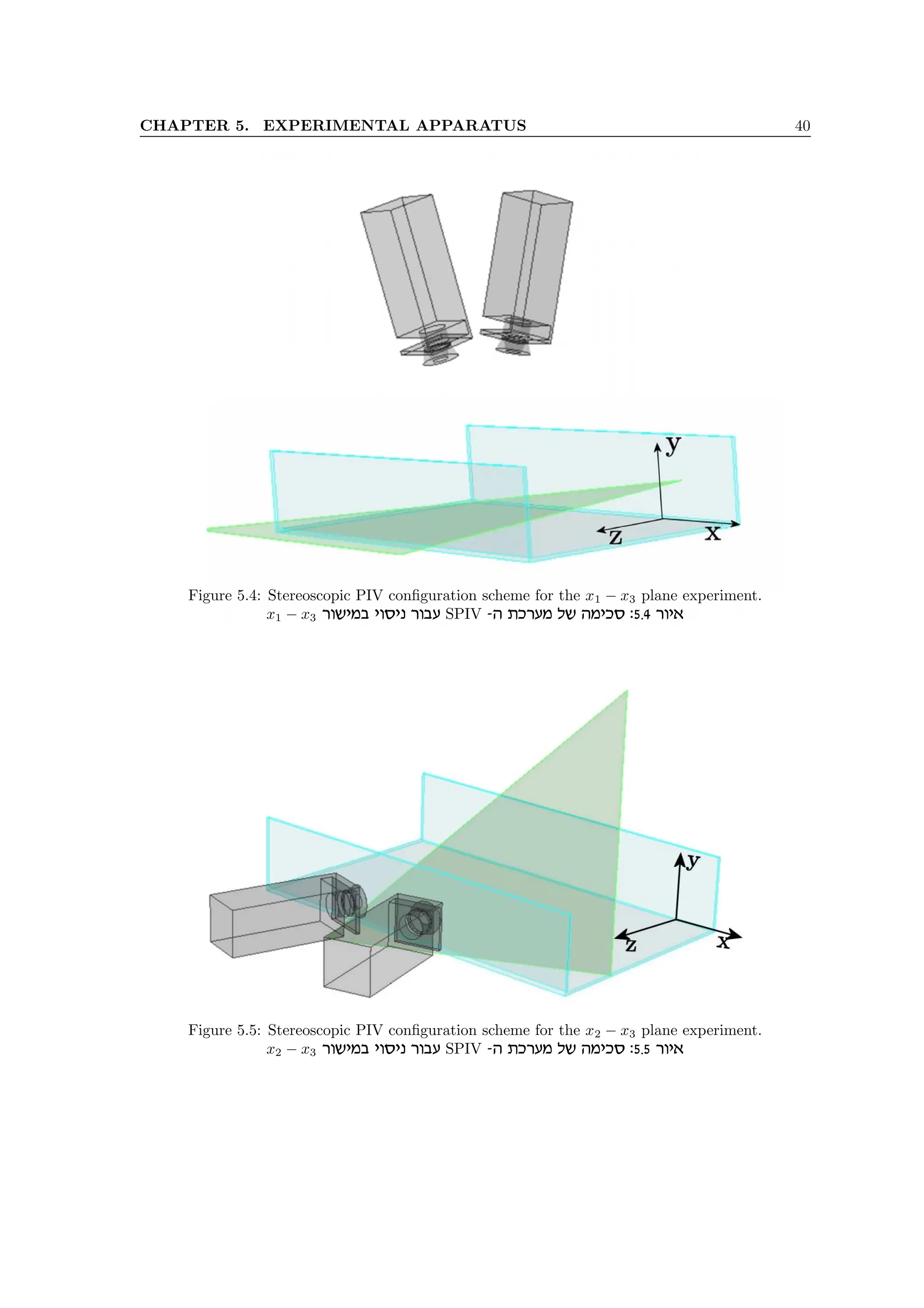 CHAPTER 5. EXPERIMENTAL APPARATUS 40

y
z
x

Figure 5.4: Stereoscopic PIV configuration scheme for the $x_1 - x_3$ plane experiment.
איור 5.4: סכימה של מערכת ה- SPIV עבור ניסוי במישור $x_1 - x_3$

y
z
x

Figure 5.5: Stereoscopic PIV configuration scheme for the $x_2 - x_3$ plane experiment.
איור 5.5: סכימה של מערכת ה- SPIV עבור ניסוי במישור $x_2 - x_3$