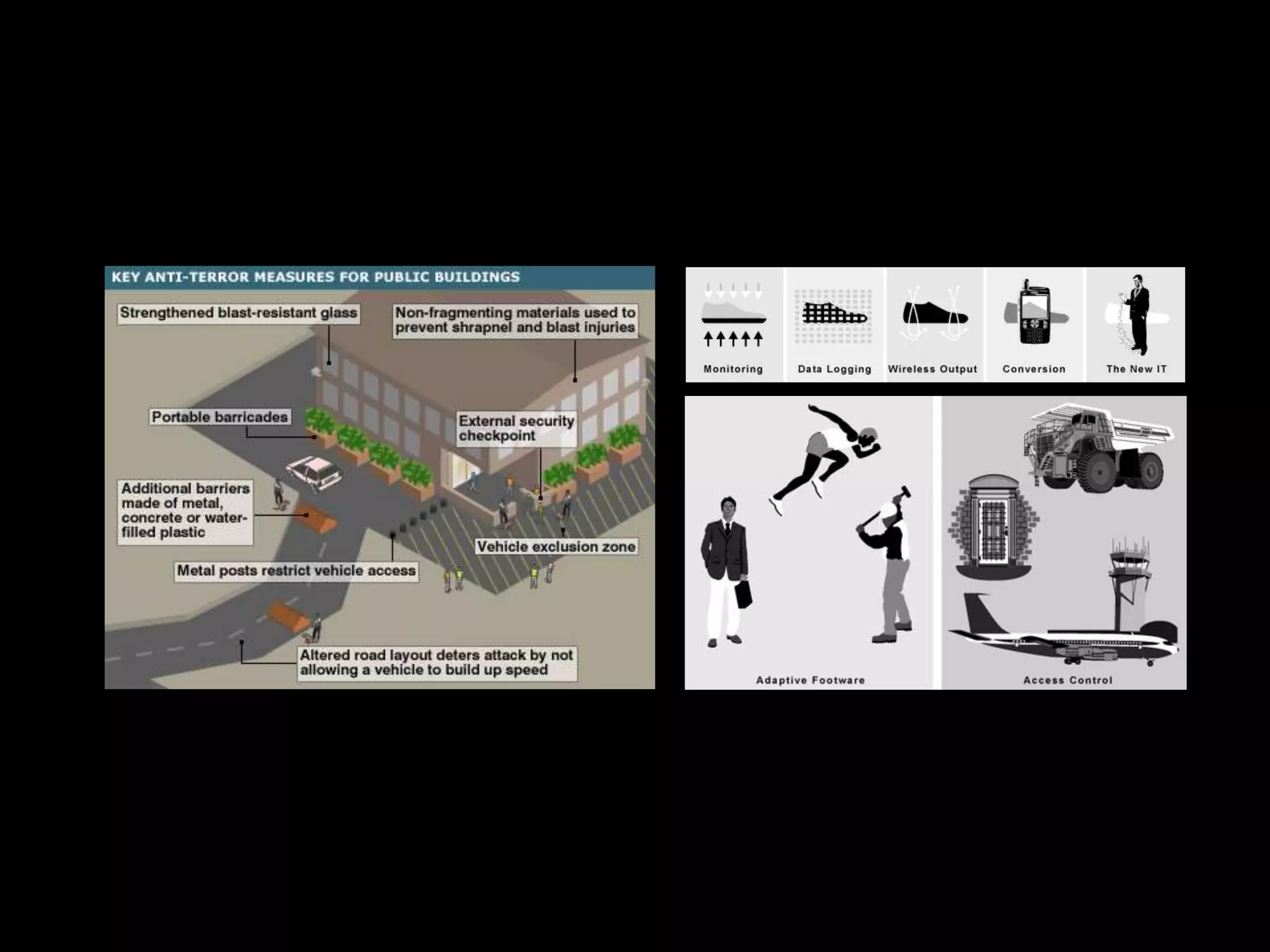 KEY ANTI-TERROR MEASURES FOR PUBLIC BUILDINGS

Strengthened blast-resistant glass

Non-fragmenting materials used to prevent shrapnel and blast injuries

Portable barricades

External security checkpoint

Additional barriers made of metal, concrete or water-filled plastic

Vehicle exclusion zone

Metal posts restrict vehicle access

Altered road layout deters attack by not allowing a vehicle to build up speed

Monitoring

Data Logging

Wireless Output

Conversion

The New IT

Adaptive Footware

Access Control